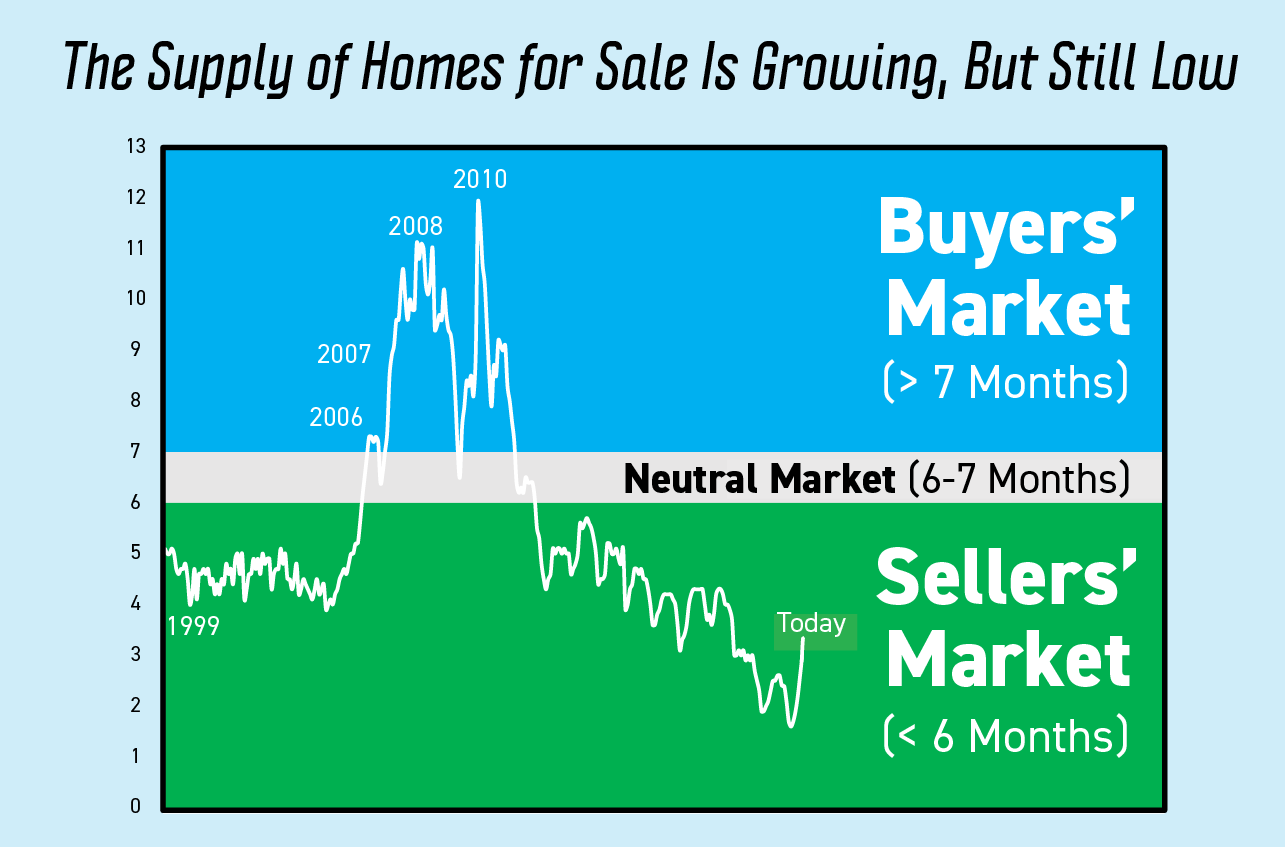 The Supply of Homes for Sale Is Growing, But Still Low

13
12
11
10
9
8
7
6
5
4
3
2
1
0

2010
2008
2007
2006
1999
Today

Buyers' Market
(> 7 Months)

Neutral Market (6-7 Months)

Sellers' Market
(< 6 Months)