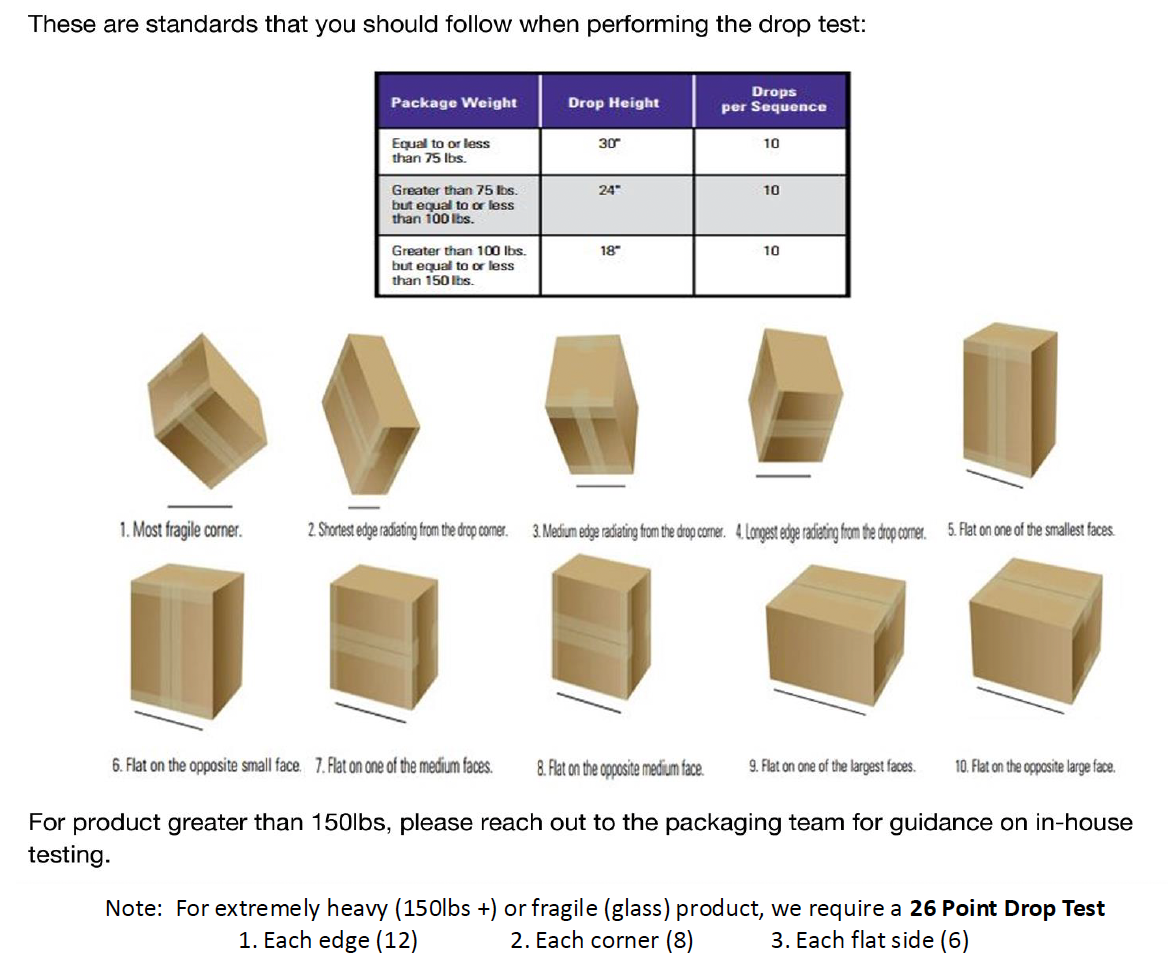 These are standards that you should follow when performing the drop test:

| Package Weight | Drop Height | Drops per Sequence |
|---|---|---|
| Equal to or less than 75 lbs. | 30" | 10 |
| Greater than 75 lbs. but equal to or less than 100 lbs. | 24" | 10 |
| Greater than 100 lbs. but equal to or less than 150 lbs. | 18" | 10 |

1. Most fragile corner.

2. Shortest edge radiating from the drop corner.

3. Medium edge radiating from the drop corner.

4. Longest edge radiating from the drop corner.

5. Flat on one of the smallest faces.

6. Flat on the opposite small face.

7. Flat on one of the medium faces.

8. Flat on the opposite medium face.

9. Flat on one of the largest faces.

10. Flat on the opposite large face.

For product greater than 150lbs, please reach out to the packaging team for guidance on in-house testing.

Note: For extremely heavy (150lbs +) or fragile (glass) product, we require a **26 Point Drop Test**
1. Each edge (12) 2. Each corner (8) 3. Each flat side (6)