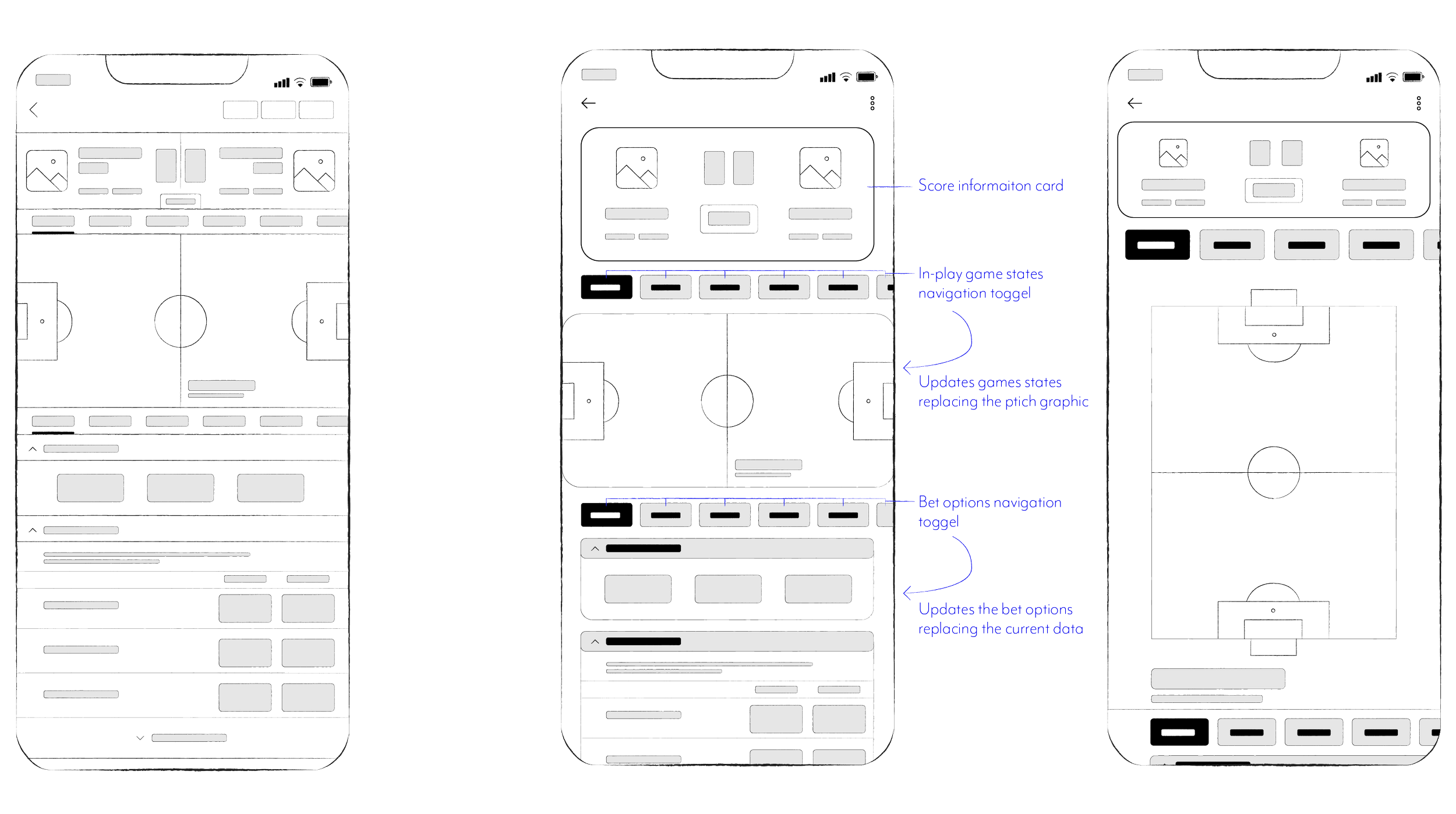 Score informaiton card

In-play game states navigation toggel

Updates games states replacing the ptich graphic

Bet options navigation toggel

Updates the bet options replacing the current data