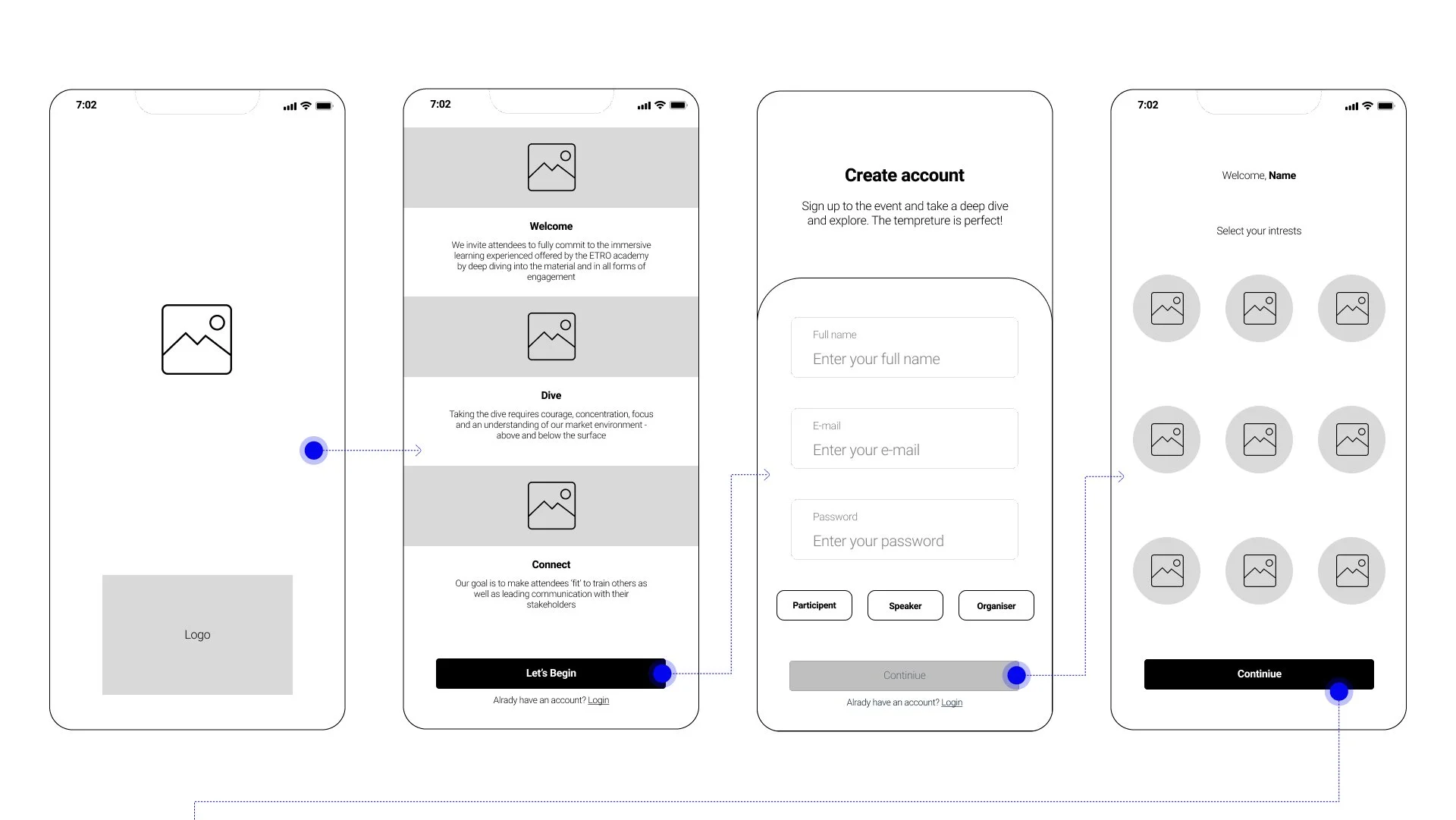 7:02

Logo

7:02

Welcome

We invite attendees to fully commit to the immersive learning experienced offered by the ETRO academy by deep diving into the material and in all forms of engagement

Dive

Taking the dive requires courage, concentration, focus and an understanding of our market environment - above and below the surface

Connect

Our goal is to make attendees 'fit' to train others as well as leading communication with their stakeholders

Let's Begin

Alrady have an account? Login

Create account

Sign up to the event and take a deep dive and explore. The tempreture is perfect!

Full name
Enter your full name

E-mail
Enter your e-mail

Password
Enter your password

Participent

Speaker

Organiser

Continiue

Alrady have an account? Login

7:02

Welcome, Name

Select your intrests

Continiue