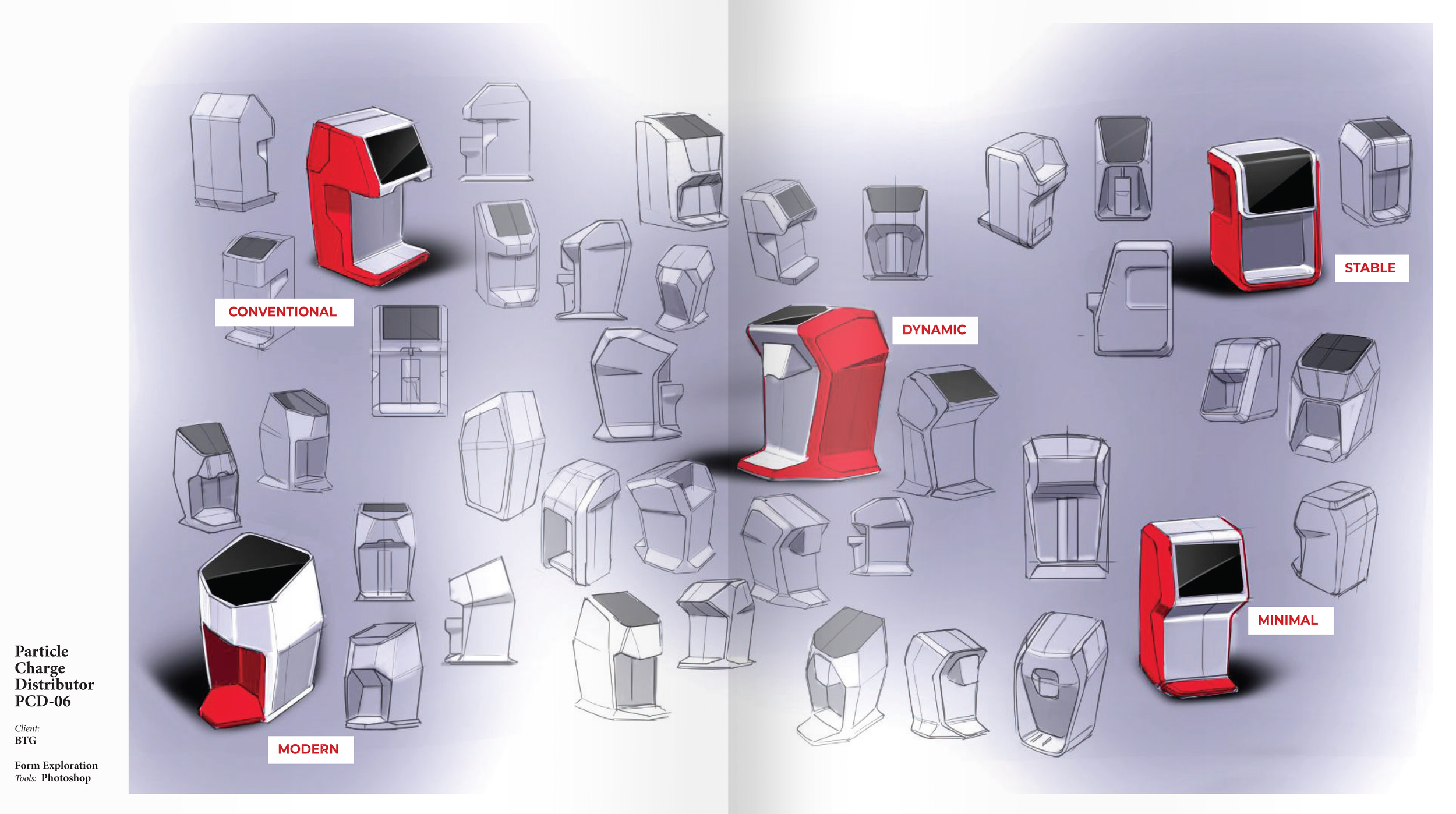 CONVENTIONAL

DYNAMIC

STABLE

MINIMAL

MODERN

Particle Charge Distributor PCD-06

Client:
BTG

Form Exploration
Tools: Photoshop