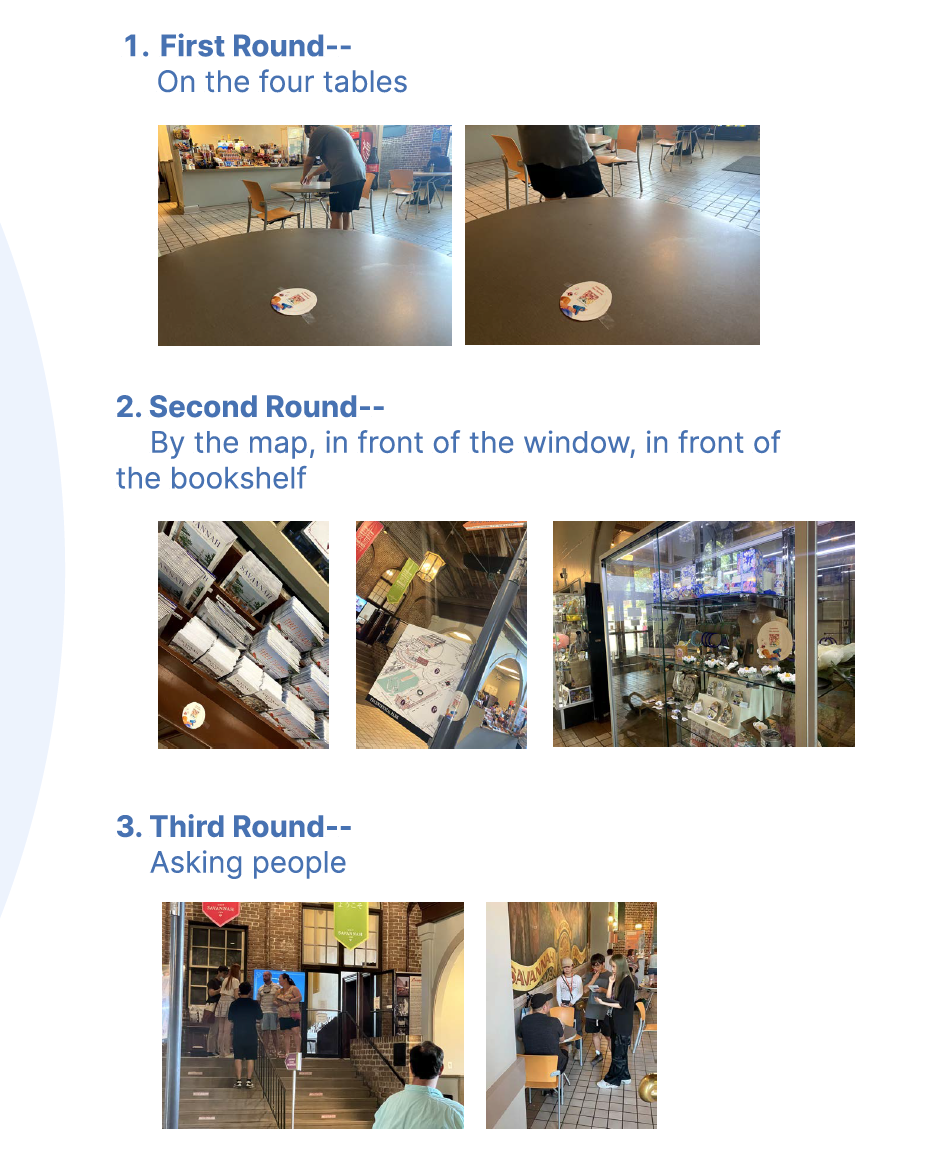 1. First Round--
On the four tables

2. Second Round--
By the map, in front of the window, in front of the bookshelf

3. Third Round--
Asking people