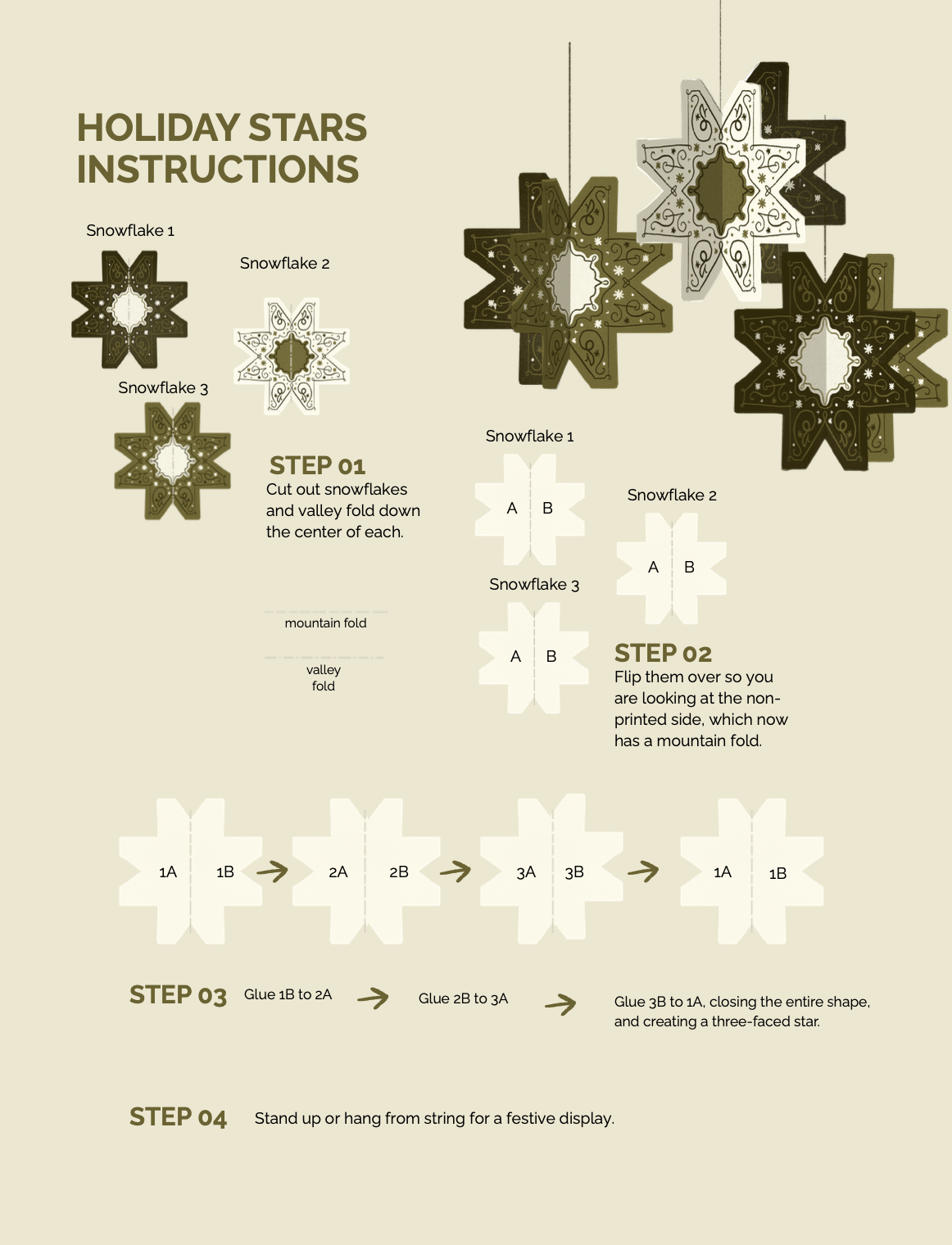 HOLIDAY STARS INSTRUCTIONS

Snowflake 1

Snowflake 2

Snowflake 3

STEP 01
Cut out snowflakes and valley fold down the center of each.

mountain fold

valley fold

Snowflake 1
A B

Snowflake 2
A B

Snowflake 3
A B

STEP 02
Flip them over so you are looking at the non-printed side, which now has a mountain fold.

1A 1B 2A 2B 3A 3B 1A 1B

STEP 03 Glue 1B to 2A Glue 2B to 3A Glue 3B to 1A, closing the entire shape, and creating a three-faced star.

STEP 04 Stand up or hang from string for a festive display.