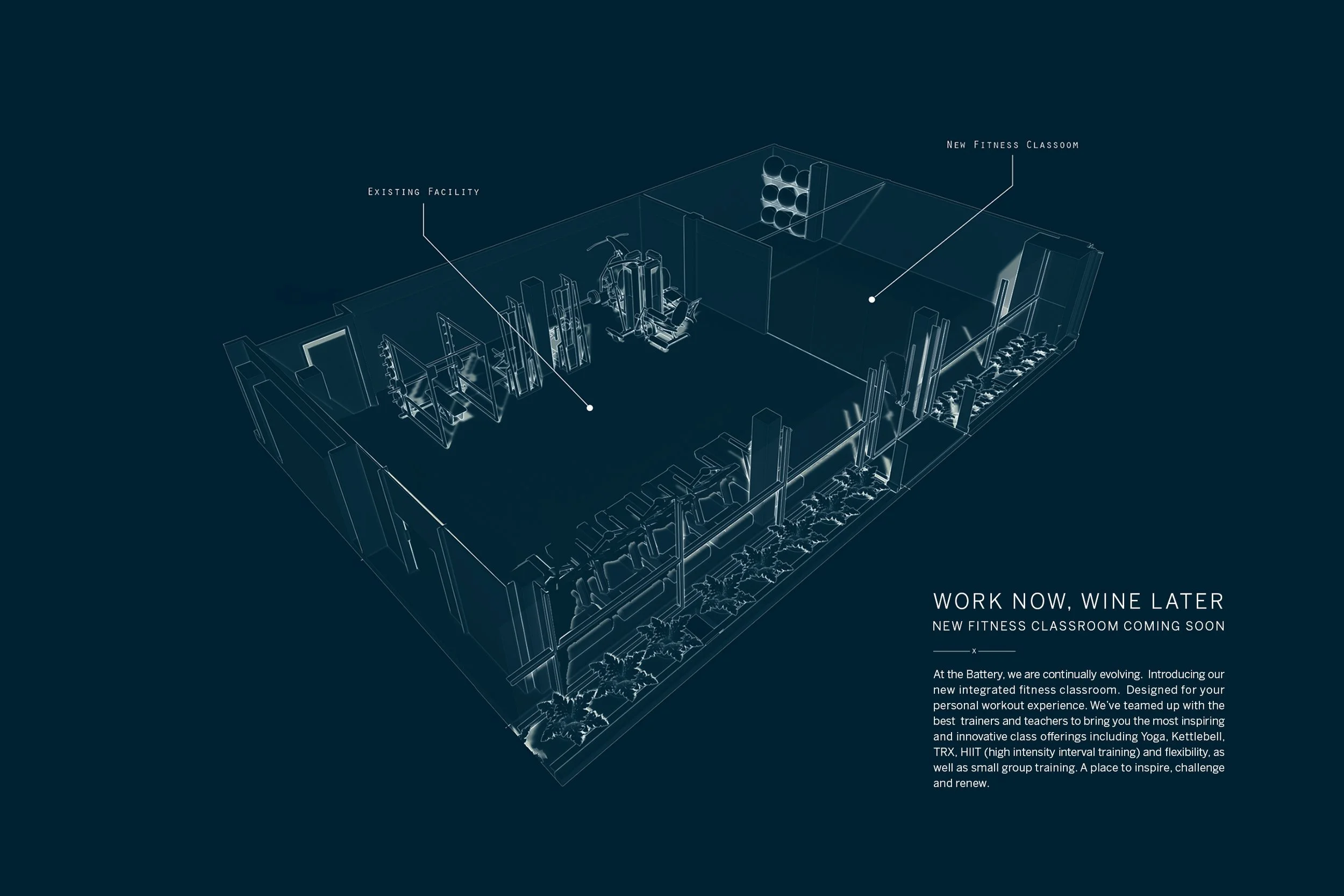 Existing Facility

New Fitness Classoom

WORK NOW, WINE LATER
NEW FITNESS CLASSROOM COMING SOON

x

At the Battery, we are continually evolving. Introducing our new integrated fitness classroom. Designed for your personal workout experience. We've teamed up with the best trainers and teachers to bring you the most inspiring and innovative class offerings including Yoga, Kettlebell, TRX, HIIT (high intensity interval training) and flexibility, as well as small group training. A place to inspire, challenge and renew.