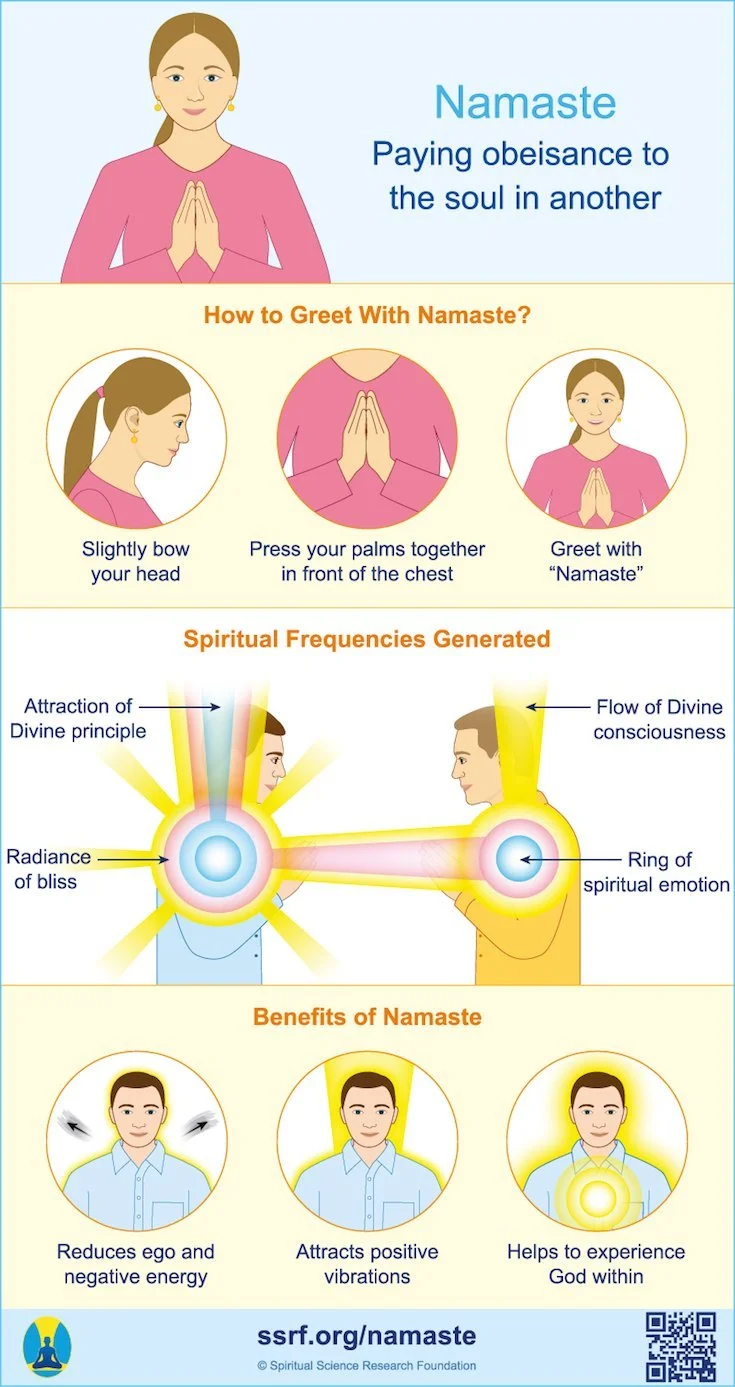 Namaste
Paying obeisance to the soul in another

How to Greet With Namaste?

Slightly bow your head

Press your palms together in front of the chest

Greet with "Namaste"

Spiritual Frequencies Generated

Attraction of Divine principle

Flow of Divine consciousness

Radiance of bliss

Ring of spiritual emotion

Benefits of Namaste

Reduces ego and negative energy

Attracts positive vibrations

Helps to experience God within

ssrf.org/namaste
© Spiritual Science Research Foundation