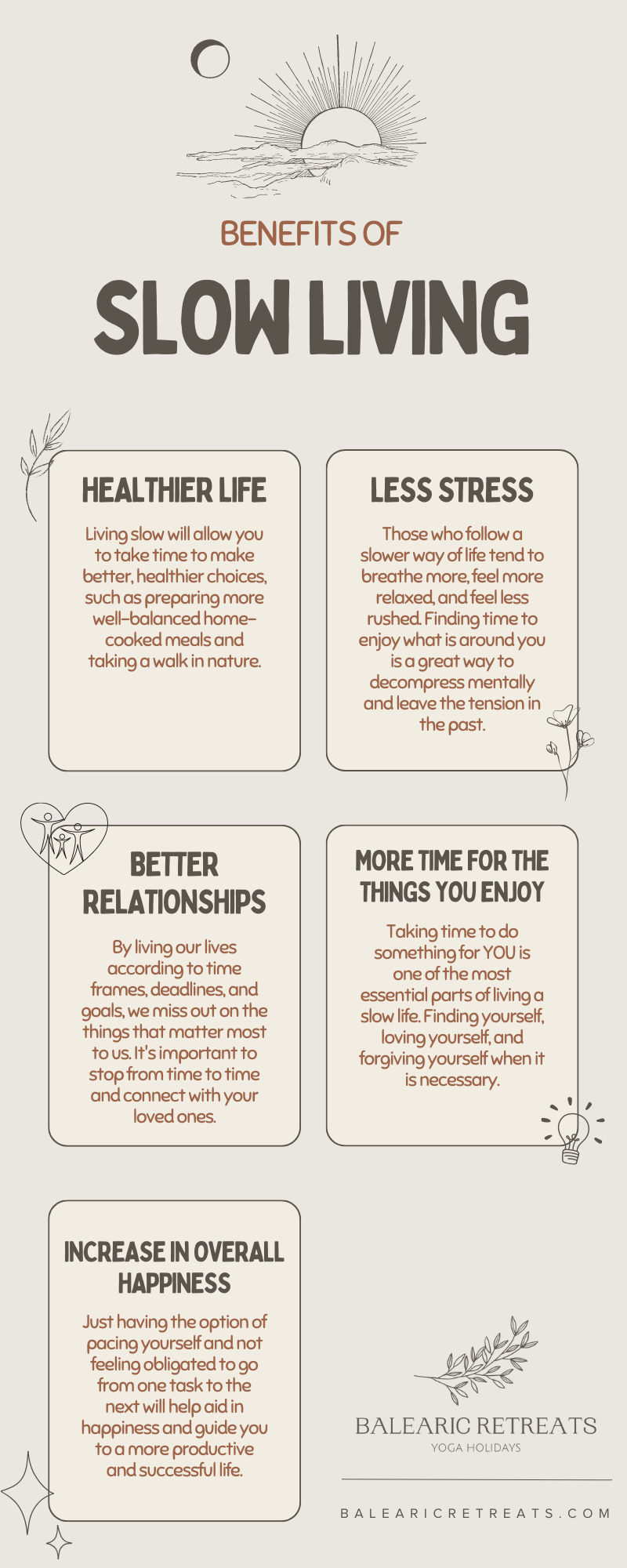 BENEFITS OF

SLOW LIVING

HEALTHIER LIFE

Living slow will allow you to take time to make better, healthier choices, such as preparing more well-balanced home-cooked meals and taking a walk in nature.

LESS STRESS

Those who follow a slower way of life tend to breathe more, feel more relaxed, and feel less rushed. Finding time to enjoy what is around you is a great way to decompress mentally and leave the tension in the past.

BETTER RELATIONSHIPS

By living our lives according to time frames, deadlines, and goals, we miss out on the things that matter most to us. It's important to stop from time to time and connect with your loved ones.

MORE TIME FOR THE THINGS YOU ENJOY

Taking time to do something for YOU is one of the most essential parts of living a slow life. Finding yourself, loving yourself, and forgiving yourself when it is necessary.

INCREASE IN OVERALL HAPPINESS

Just having the option of pacing yourself and not feeling obligated to go from one task to the next will help aid in happiness and guide you to a more productive and successful life.

BALEARIC RETREATS
YOGA HOLIDAYS

BALEARICRETREATS.COM