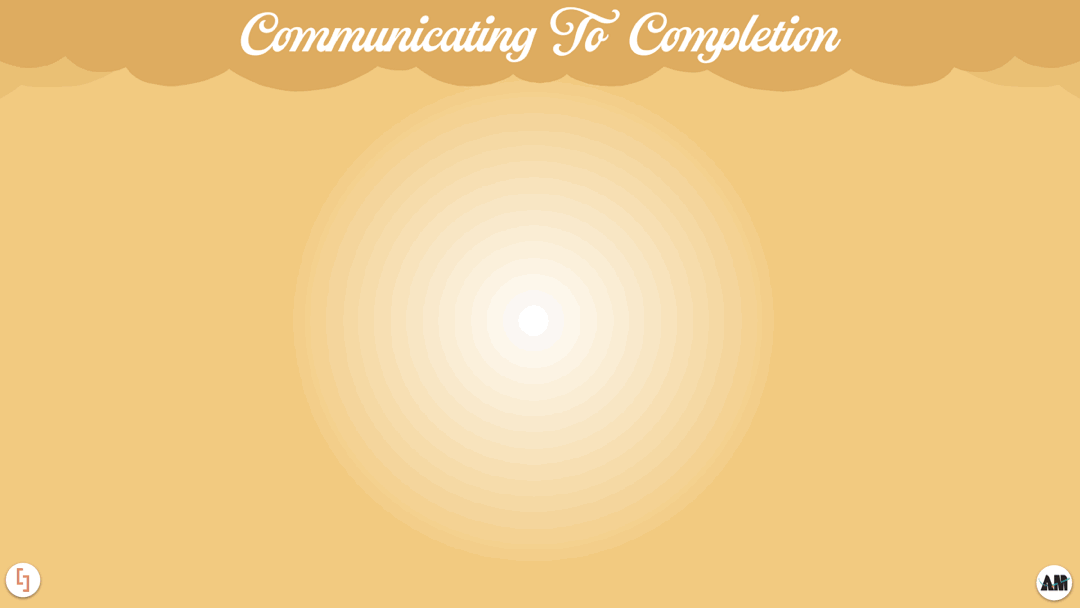 Communicating To Completion

AM