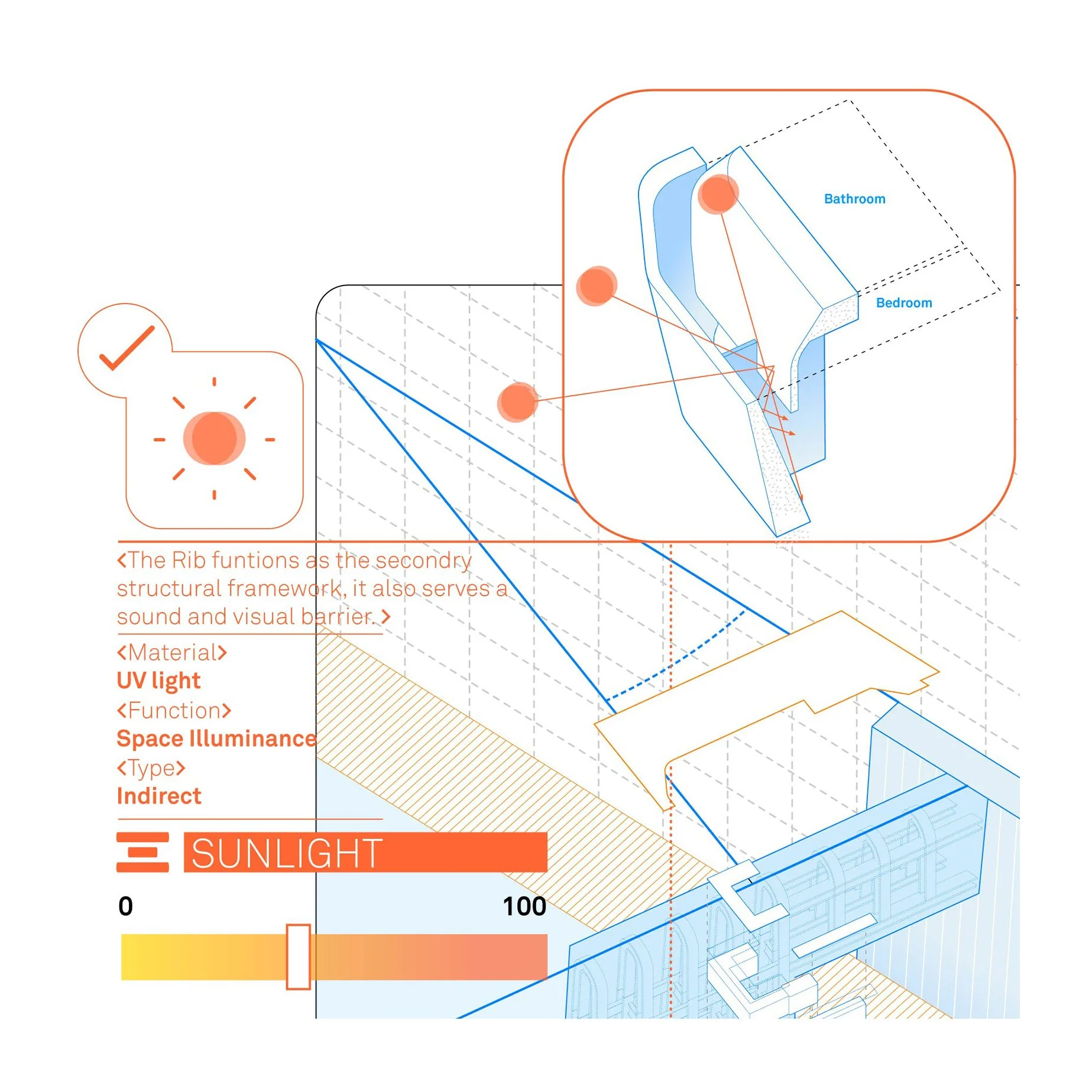 Bathroom

Bedroom

<The Rib funtions as the secondry structural framework, it also serves a sound and visual barrier.>

<Material>

UV light

<Function>

Space Illuminance

<Type>

Indirect

SUNLIGHT

0

100