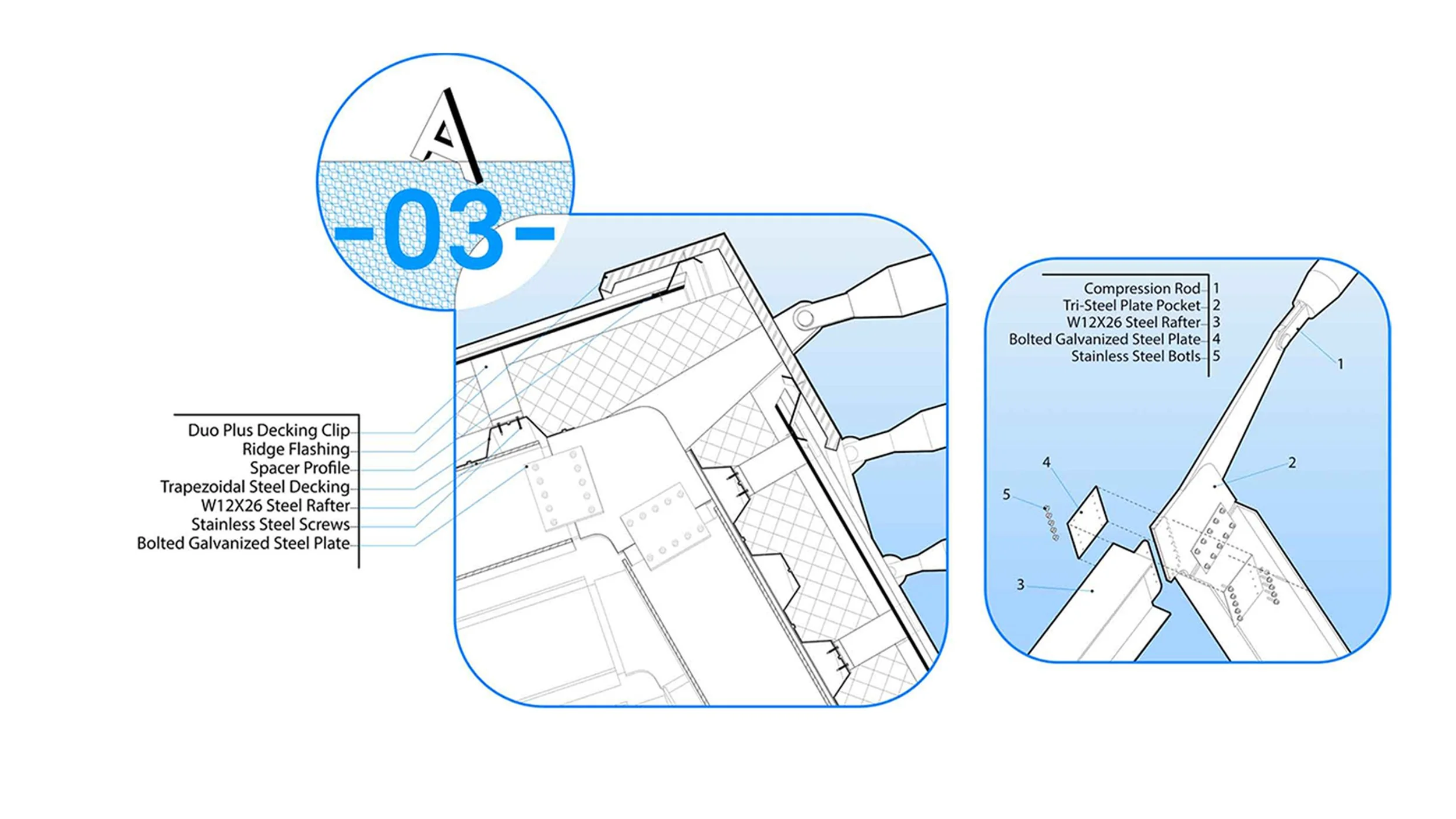 A

-03-

Duo Plus Decking Clip
Ridge Flashing
Spacer Profile
Trapezoidal Steel Decking
W12X26 Steel Rafter
Stainless Steel Screws
Bolted Galvanized Steel Plate

Compression Rod 1
Tri-Steel Plate Pocket 2
W12X26 Steel Rafter 3
Bolted Galvanized Steel Plate 4
Stainless Steel Botls 5

1
2
4
5
3