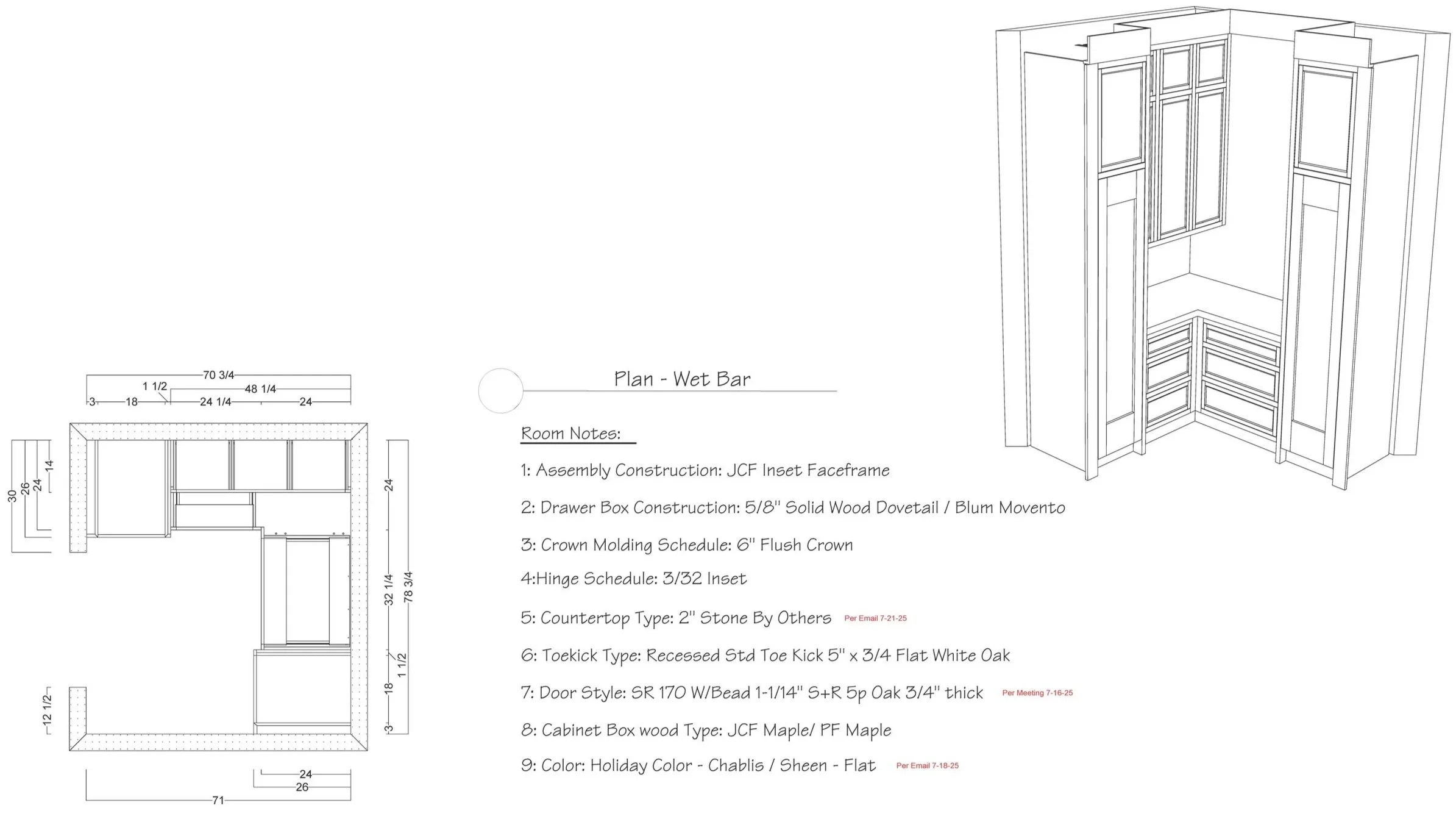 70 3/4
1 1/2
48 1/4
3
18
24 1/4
24

30
26
24
14

24
32 1/4
78 3/4
1 1/2
18
3

12 1/2

24
26
71

Plan - Wet Bar

Room Notes:

1: Assembly Construction: JCF Inset Faceframe

2: Drawer Box Construction: 5/8" Solid Wood Dovetail / Blum Movento

3: Crown Molding Schedule: 6" Flush Crown

4:Hinge Schedule: 3/32 Inset

5: Countertop Type: 2" Stone By Others Per Email 7-21-25

6: Toekick Type: Recessed Std Toe Kick 5" x 3/4 Flat White Oak

7: Door Style: SR 170 W/Bead 1-1/14" S+R 5p Oak 3/4" thick Per Meeting 7-16-25

8: Cabinet Box wood Type: JCF Maple/ PF Maple

9: Color: Holiday Color - Chablis / Sheen - Flat Per Email 7-18-25