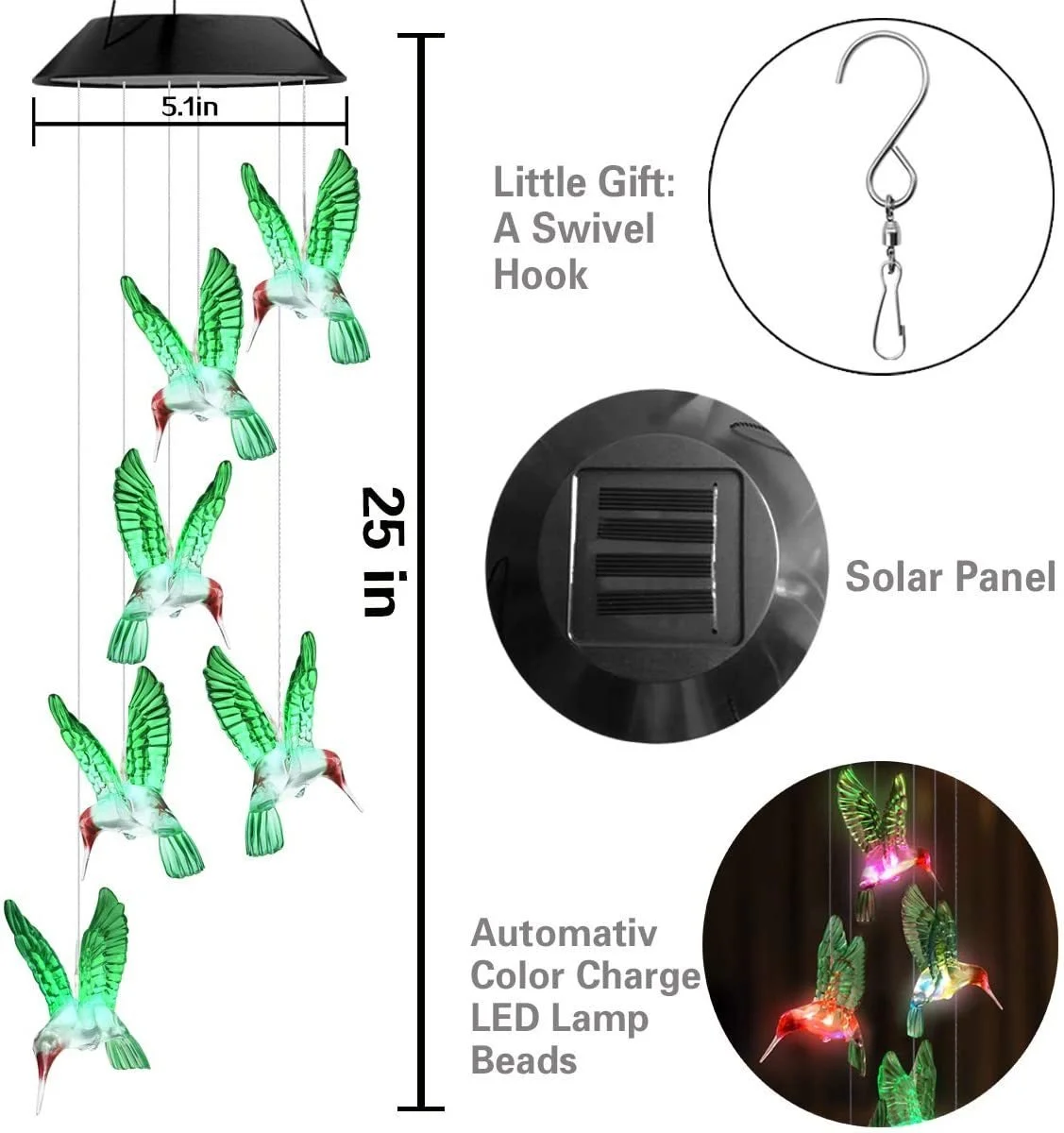 5.1in

25 in

Little Gift:
A Swivel
Hook

Solar Panel

Automativ
Color Charge
LED Lamp
Beads