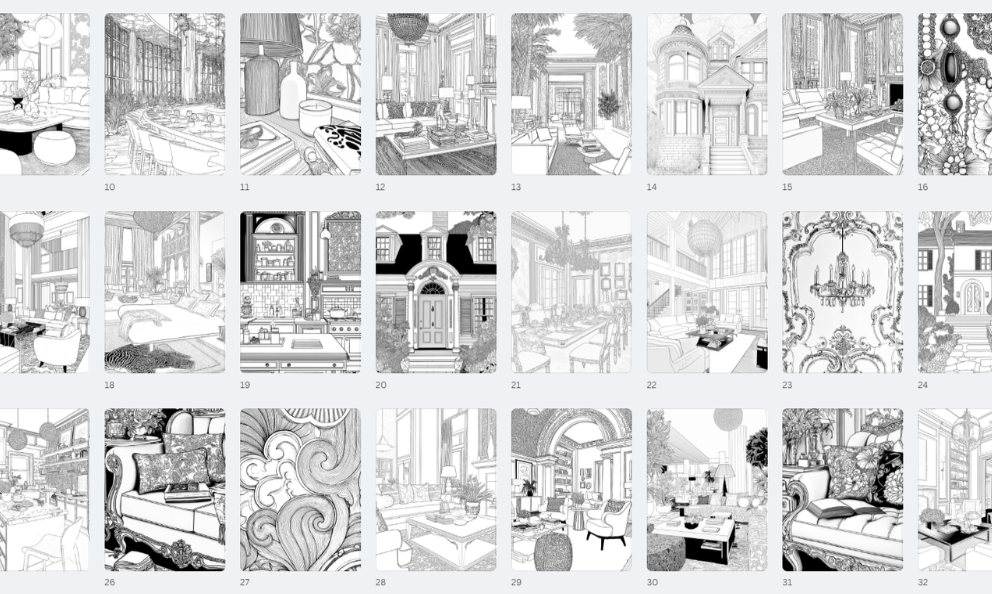 10

11

12

13

14

15

16

18

19

20

21

22

23

24

26

27

28

29

30

31

32