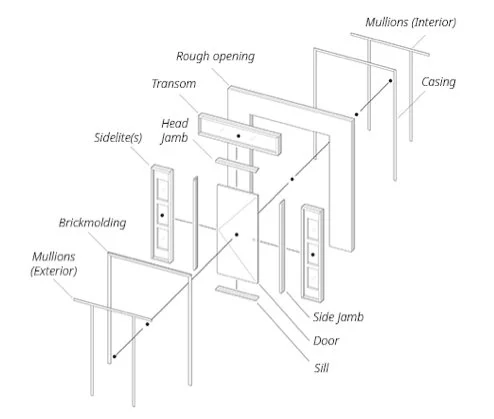 Mullions (Interior)

Rough opening

Casing

Transom

Head Jamb

Sidelite(s)

Brickmolding

Mullions (Exterior)

Side Jamb

Door

Sill