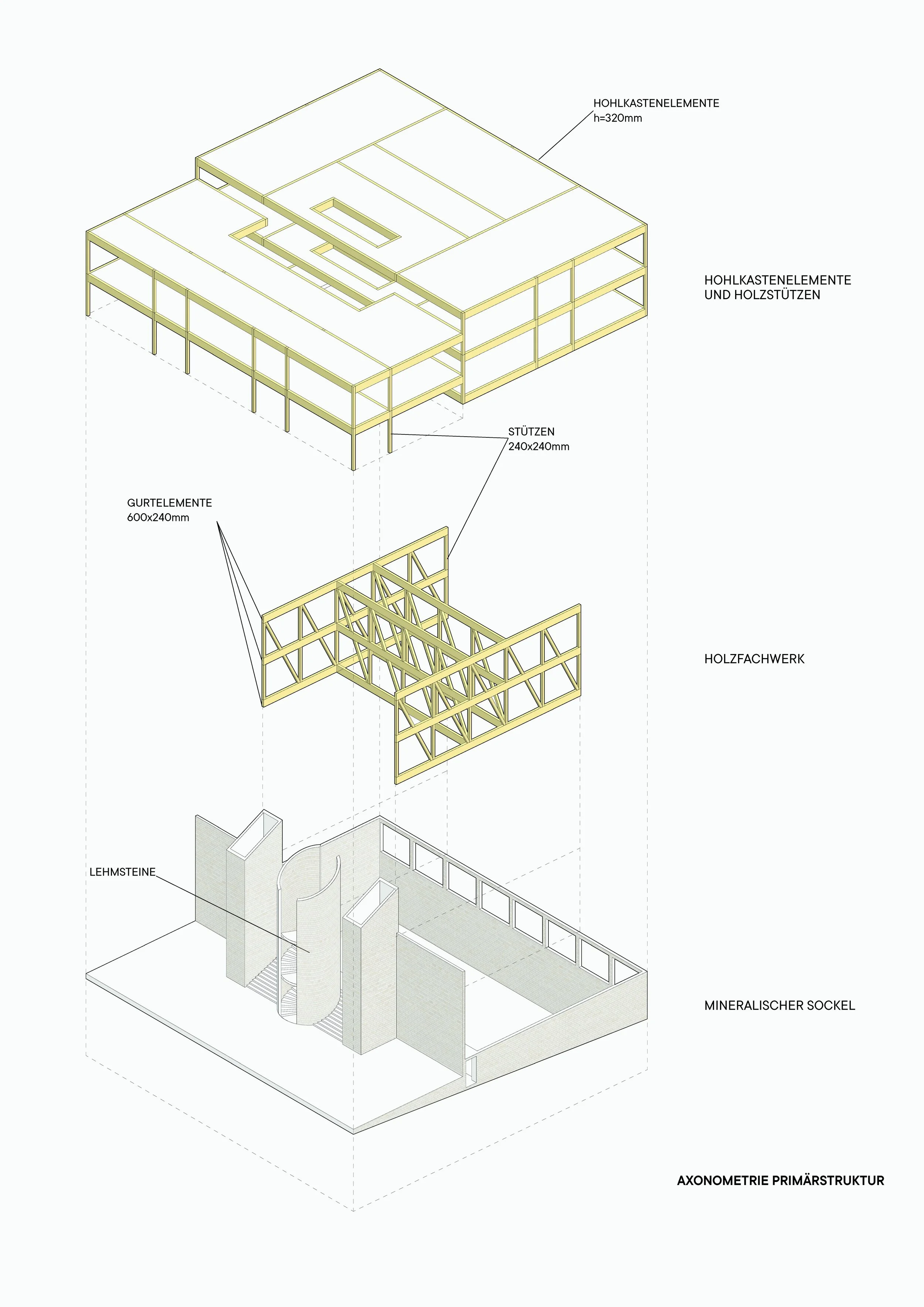 HOHLKASTENELEMENTE
h=320mm

HOHLKASTENELEMENTE
UND HOLZSTÜTZEN

STÜTZEN
240x240mm

GURTELEMENTE
600x240mm

HOLZFACHWERK

LEHMSTEINE

MINERALISCHER SOCKEL

AXONOMETRIE PRIMÄRSTRUKTUR