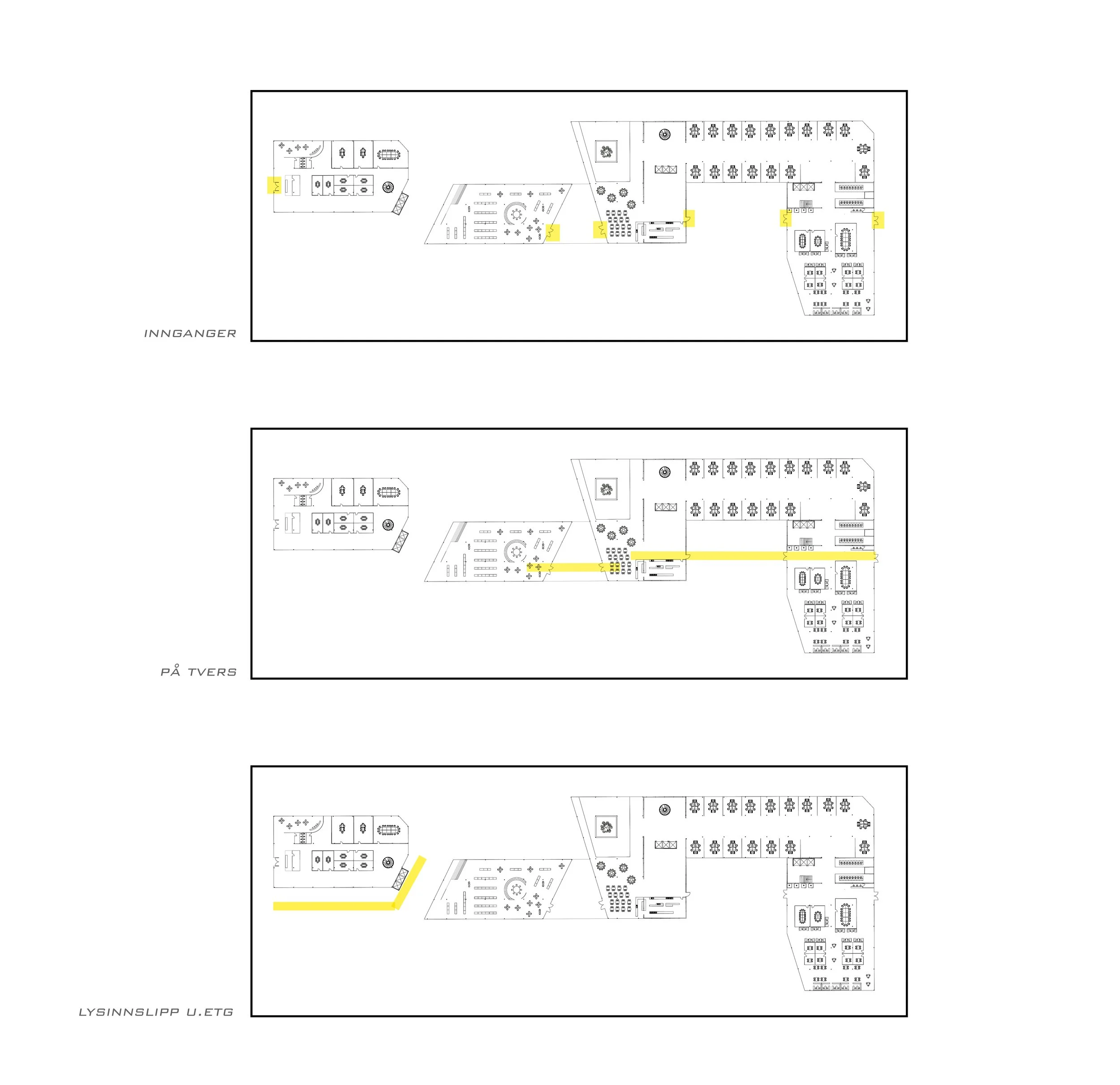 INNGANGER

PÅ TVERS

LYSINNSLIPP U.ETG