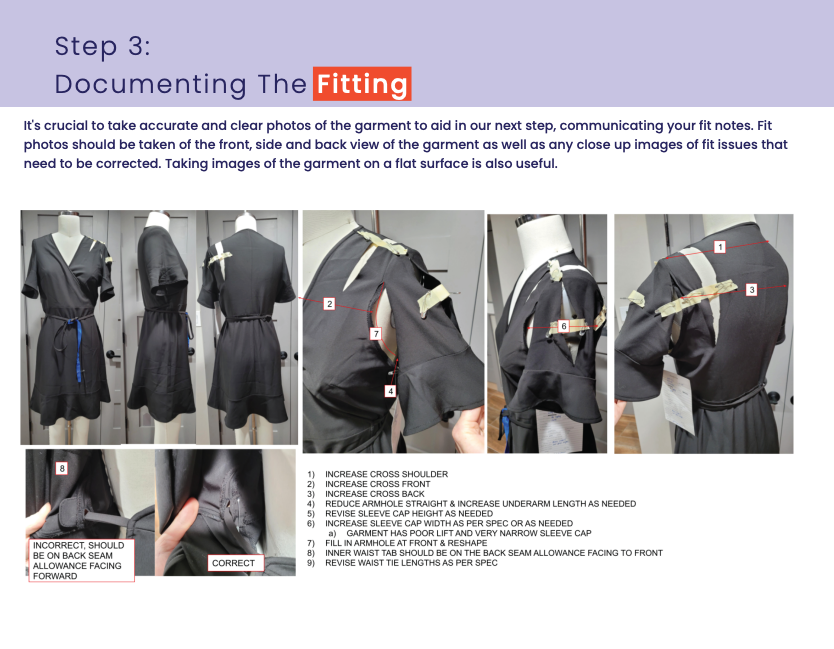 Step 3:
Documenting The Fitting

It's crucial to take accurate and clear photos of the garment to aid in our next step, communicating your fit notes. Fit photos should be taken of the front, side and back view of the garment as well as any close up images of fit issues that need to be corrected. Taking images of the garment on a flat surface is also useful.

2
7
4
6
1
3

8
INCORRECT, SHOULD BE ON BACK SEAM ALLOWANCE FACING FORWARD
CORRECT

1) INCREASE CROSS SHOULDER
2) INCREASE CROSS FRONT
3) INCREASE CROSS BACK
4) REDUCE ARMHOLE STRAIGHT & INCREASE UNDERARM LENGTH AS NEEDED
5) REVISE SLEEVE CAP HEIGHT AS NEEDED
6) INCREASE SLEEVE CAP WIDTH AS PER SPEC OR AS NEEDED
a) GARMENT HAS POOR LIFT AND VERY NARROW SLEEVE CAP
7) FILL IN ARMHOLE AT FRONT & RESHAPE
8) INNER WAIST TAB SHOULD BE ON THE BACK SEAM ALLOWANCE FACING TO FRONT
9) REVISE WAIST TIE LENGTHS AS PER SPEC