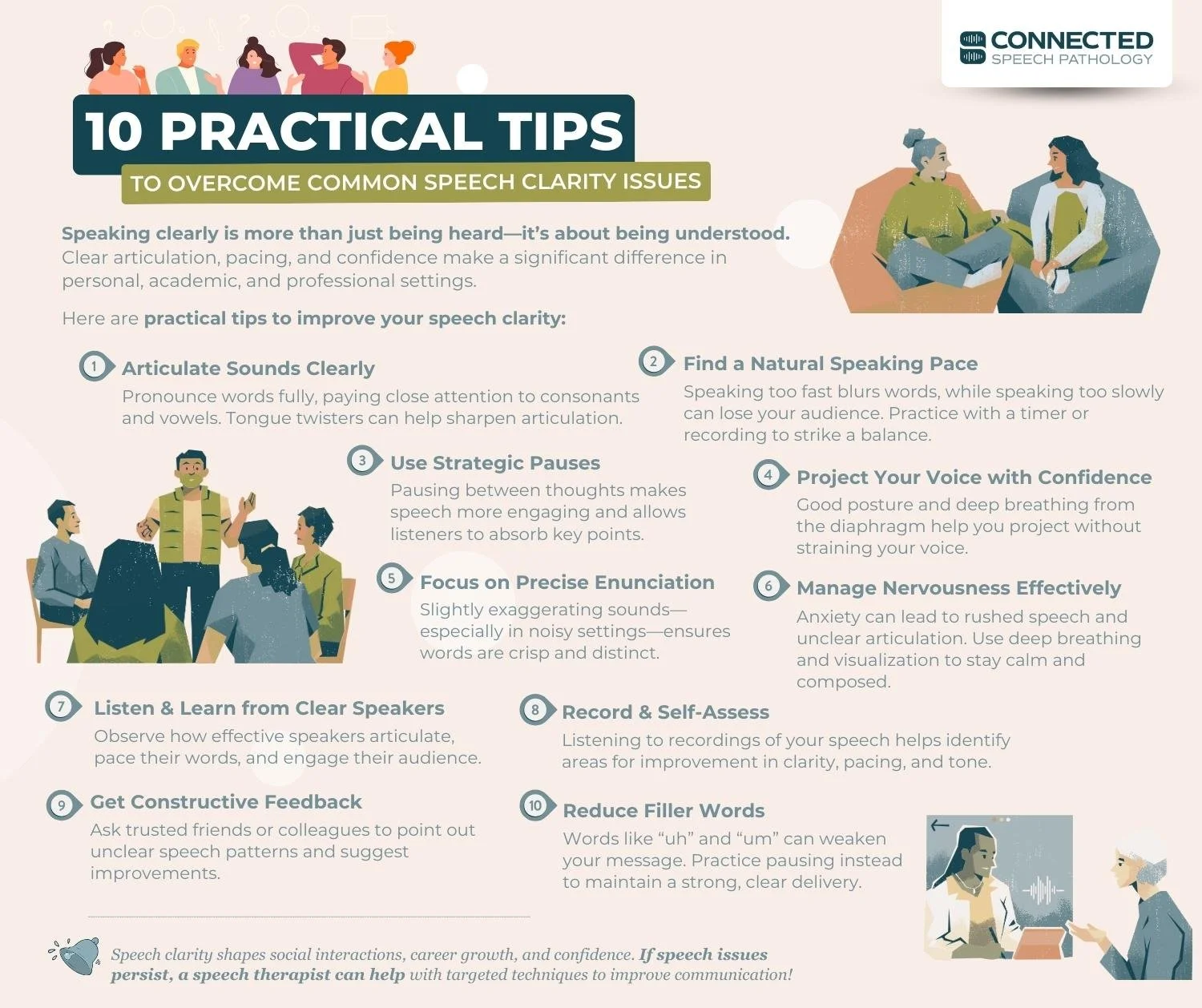 CONNECTED
SPEECH PATHOLOGY

10 PRACTICAL TIPS
TO OVERCOME COMMON SPEECH CLARITY ISSUES

Speaking clearly is more than just being heard—it's about being understood. Clear articulation, pacing, and confidence make a significant difference in personal, academic, and professional settings.

Here are practical tips to improve your speech clarity:

1 Articulate Sounds Clearly
Pronounce words fully, paying close attention to consonants and vowels. Tongue twisters can help sharpen articulation.

2 Find a Natural Speaking Pace
Speaking too fast blurs words, while speaking too slowly can lose your audience. Practice with a timer or recording to strike a balance.

3 Use Strategic Pauses
Pausing between thoughts makes speech more engaging and allows listeners to absorb key points.

4 Project Your Voice with Confidence
Good posture and deep breathing from the diaphragm help you project without straining your voice.

5 Focus on Precise Enunciation
Slightly exaggerating sounds—especially in noisy settings—ensures words are crisp and distinct.

6 Manage Nervousness Effectively
Anxiety can lead to rushed speech and unclear articulation. Use deep breathing and visualization to stay calm and composed.

7 Listen & Learn from Clear Speakers
Observe how effective speakers articulate, pace their words, and engage their audience.

8 Record & Self-Assess
Listening to recordings of your speech helps identify areas for improvement in clarity, pacing, and tone.

9 Get Constructive Feedback
Ask trusted friends or colleagues to point out unclear speech patterns and suggest improvements.

10 Reduce Filler Words
Words like "uh" and "um" can weaken your message. Practice pausing instead to maintain a strong, clear delivery.

Speech clarity shapes social interactions, career growth, and confidence. If speech issues persist, a speech therapist can help with targeted techniques to improve communication!