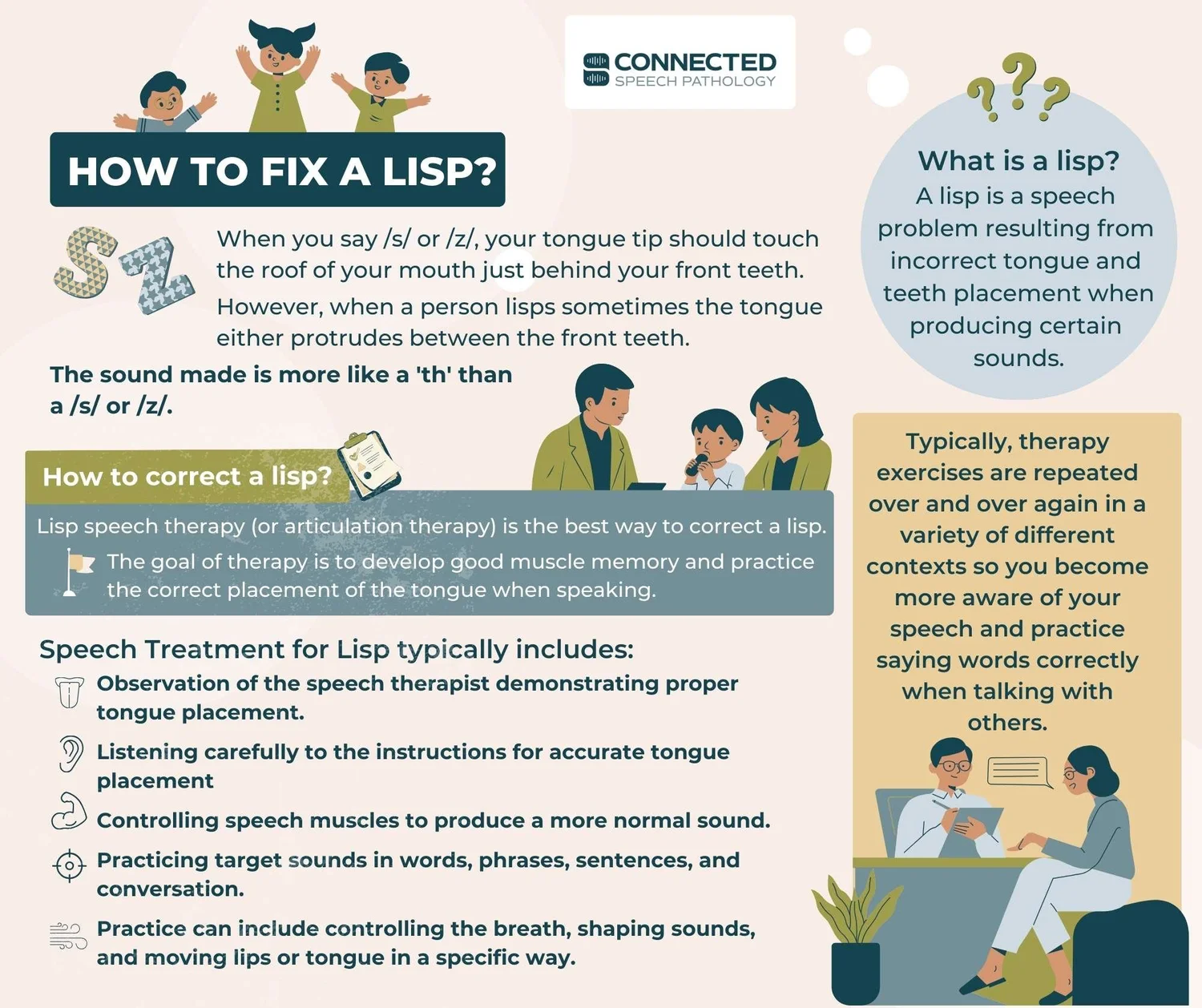 CONNECTED
SPEECH PATHOLOGY

HOW TO FIX A LISP?

S Z

When you say /s/ or /z/, your tongue tip should touch the roof of your mouth just behind your front teeth.

However, when a person lisps sometimes the tongue either protrudes between the front teeth.

The sound made is more like a 'th' than a /s/ or /z/.

How to correct a lisp?

Lisp speech therapy (or articulation therapy) is the best way to correct a lisp.

The goal of therapy is to develop good muscle memory and practice the correct placement of the tongue when speaking.

Speech Treatment for Lisp typically includes:

Observation of the speech therapist demonstrating proper tongue placement.

Listening carefully to the instructions for accurate tongue placement

Controlling speech muscles to produce a more normal sound.

Practicing target sounds in words, phrases, sentences, and conversation.

Practice can include controlling the breath, shaping sounds, and moving lips or tongue in a specific way.

???

What is a lisp?
A lisp is a speech problem resulting from incorrect tongue and teeth placement when producing certain sounds.

Typically, therapy exercises are repeated over and over again in a variety of different contexts so you become more aware of your speech and practice saying words correctly when talking with others.