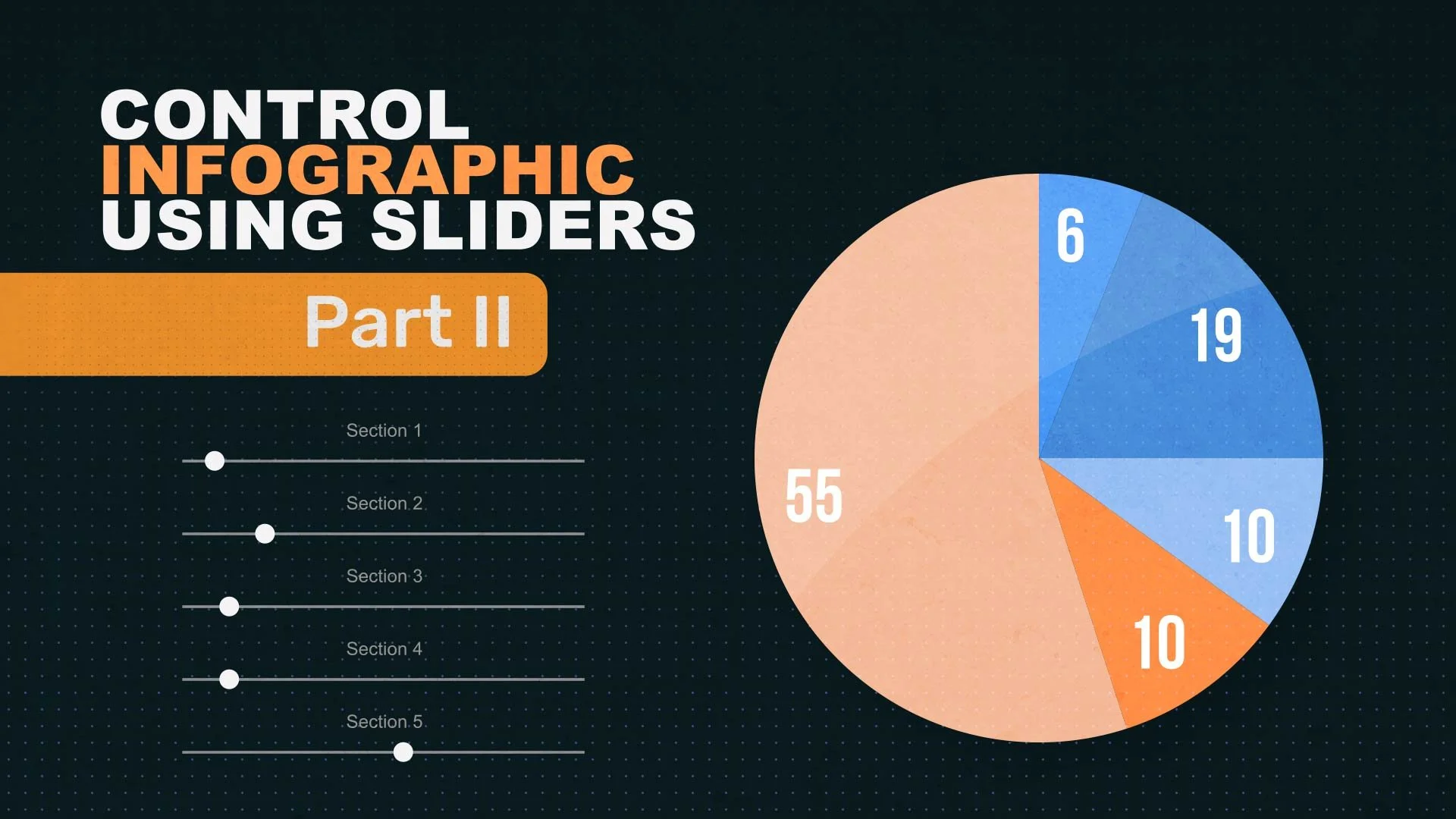 CONTROL
INFOGRAPHIC
USING SLIDERS

Part II

Section 1

Section 2

Section 3

Section 4

Section 5

6

19

10

10

55