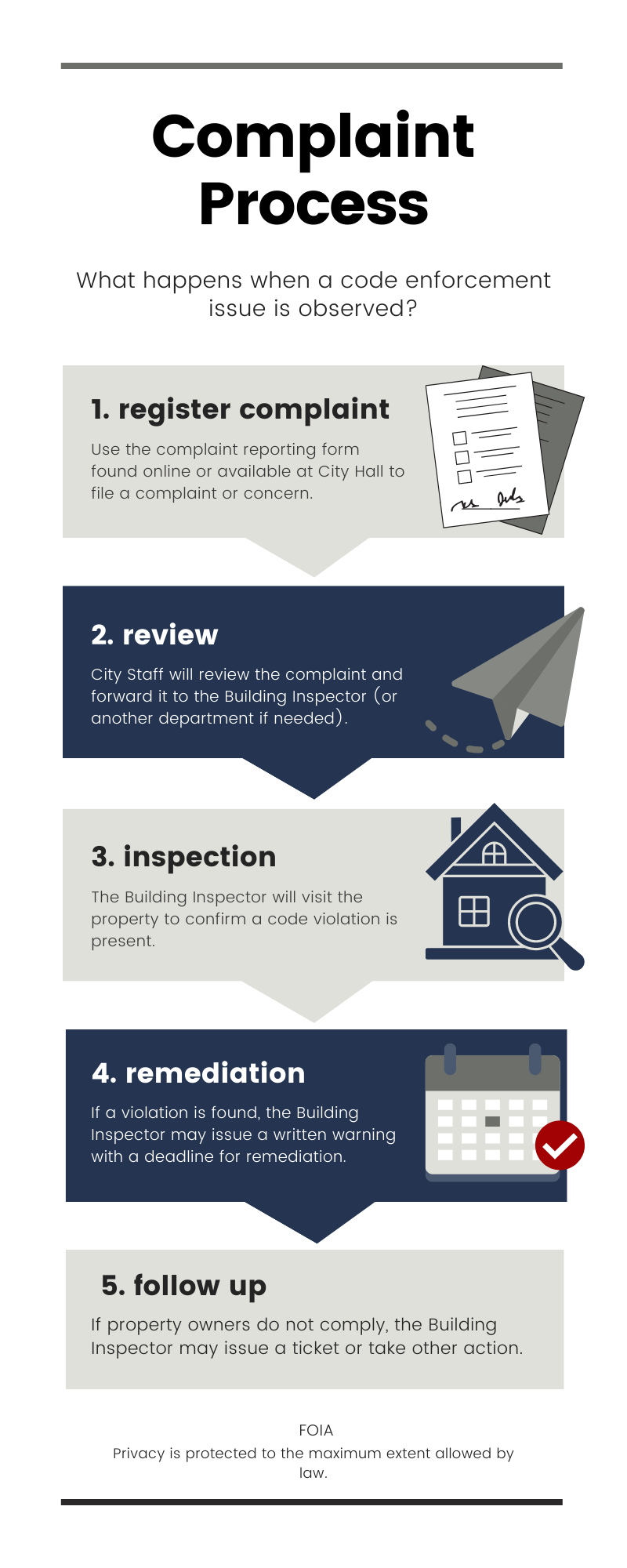 Complaint Process

What happens when a code enforcement issue is observed?

1. register complaint

Use the complaint reporting form found online or available at City Hall to file a complaint or concern.

2. review

City Staff will review the complaint and forward it to the Building Inspector (or another department if needed).

3. inspection

The Building Inspector will visit the property to confirm a code violation is present.

4. remediation

If a violation is found, the Building Inspector may issue a written warning with a deadline for remediation.

5. follow up

If property owners do not comply, the Building Inspector may issue a ticket or take other action.

FOIA
Privacy is protected to the maximum extent allowed by law.