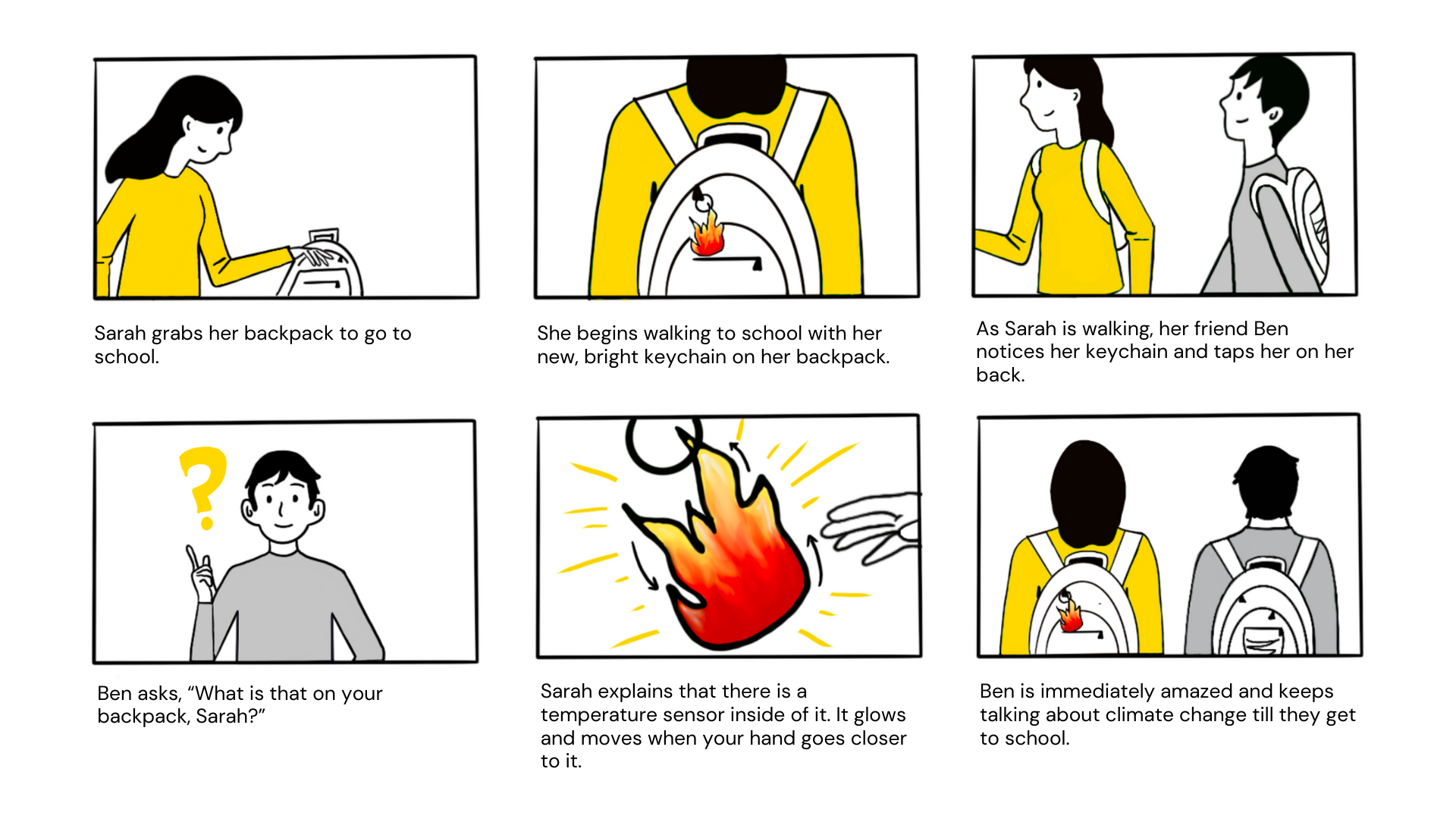 Sarah grabs her backpack to go to school.

She begins walking to school with her new, bright keychain on her backpack.

As Sarah is walking, her friend Ben notices her keychain and taps her on her back.

?

Ben asks, “What is that on your backpack, Sarah?”

Sarah explains that there is a temperature sensor inside of it. It glows and moves when your hand goes closer to it.

Ben is immediately amazed and keeps talking about climate change till they get to school.