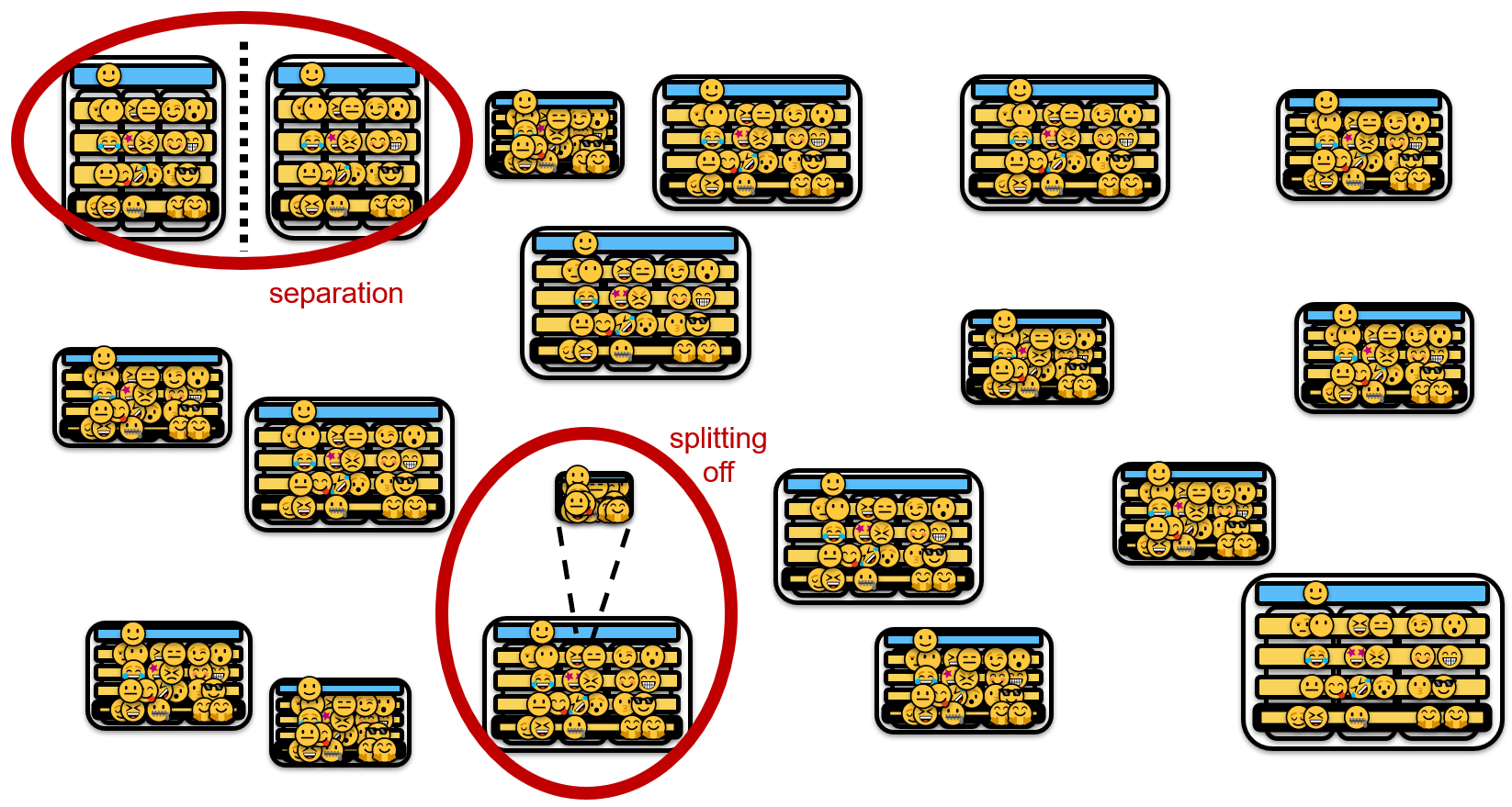 separation

splitting off