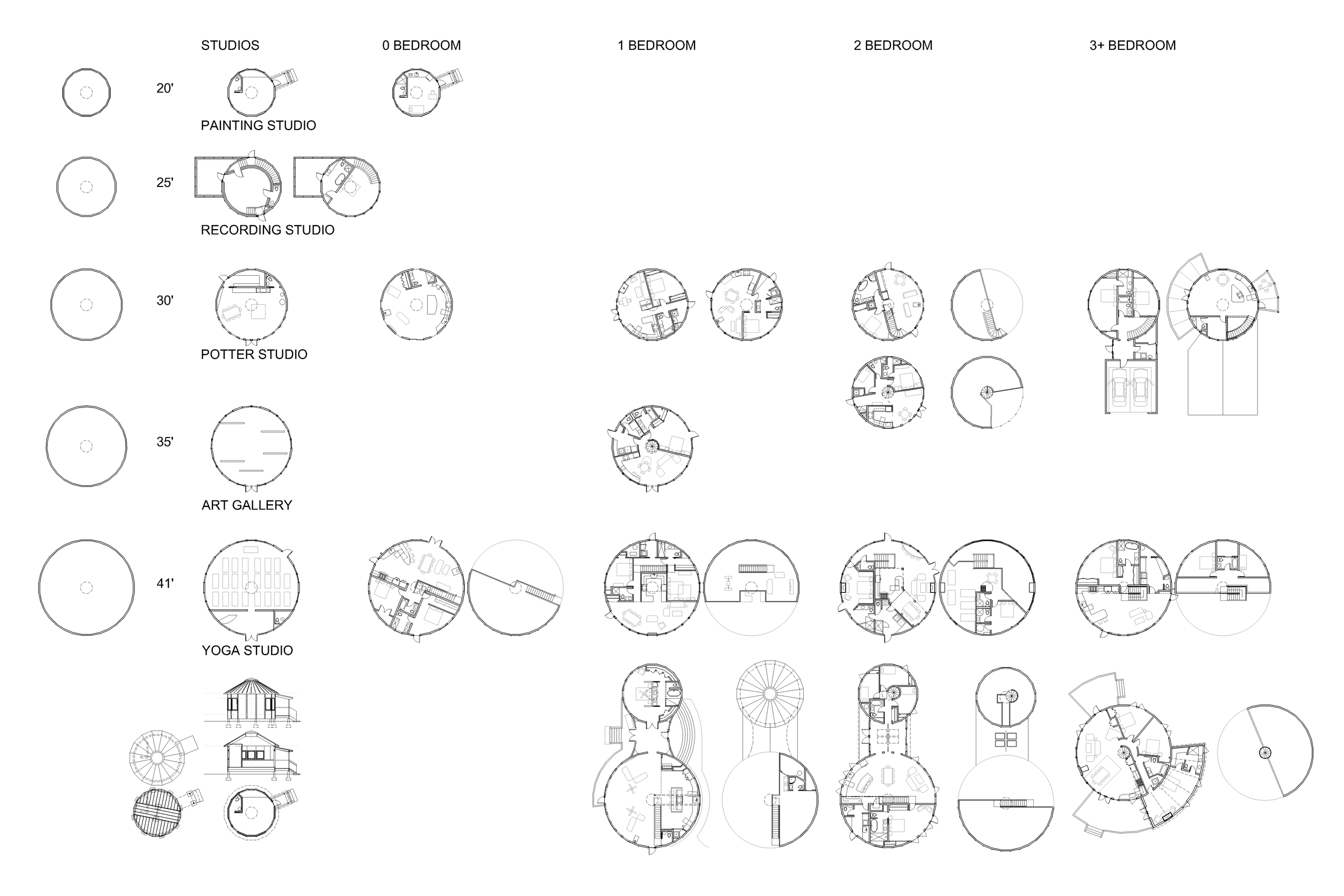 STUDIOS
0 BEDROOM
1 BEDROOM
2 BEDROOM
3+ BEDROOM

20'
PAINTING STUDIO

25'
RECORDING STUDIO

30'
POTTER STUDIO

35'
ART GALLERY

41'
YOGA STUDIO