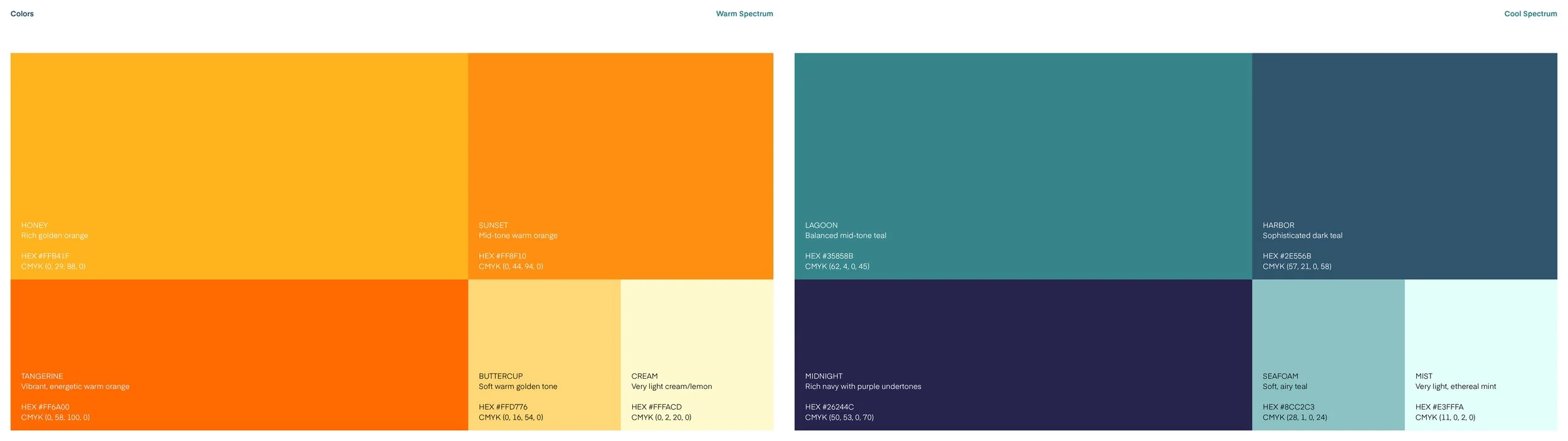 Colors

Warm Spectrum

HONEY
Rich golden orange

HEX #FFB41F
CMYK (0, 29, 88, 0)

SUNSET
Mid-tone warm orange

HEX #FF8F10
CMYK (0, 44, 94, 0)

TANGERINE
Vibrant, energetic warm orange

HEX #FF6A00
CMYK (0, 58, 100, 0)

BUTTERCUP
Soft warm golden tone

HEX #FFD776
CMYK (0, 16, 54, 0)

CREAM
Very light cream/lemon

HEX #FFFACD
CMYK (0, 2, 20, 0)

Cool Spectrum

LAGOON
Balanced mid-tone teal

HEX #35858B
CMYK (62, 4, 0, 45)

HARBOR
Sophisticated dark teal

HEX #2E556B
CMYK (57, 21, 0, 58)

MIDNIGHT
Rich navy with purple undertones

HEX #26244C
CMYK (50, 53, 0, 70)

SEAFOAM
Soft, airy teal

HEX #8CC2C3
CMYK (28, 1, 0, 24)

MIST
Very light, ethereal mint

HEX #E3FFFA
CMYK (11, 0, 2, 0)