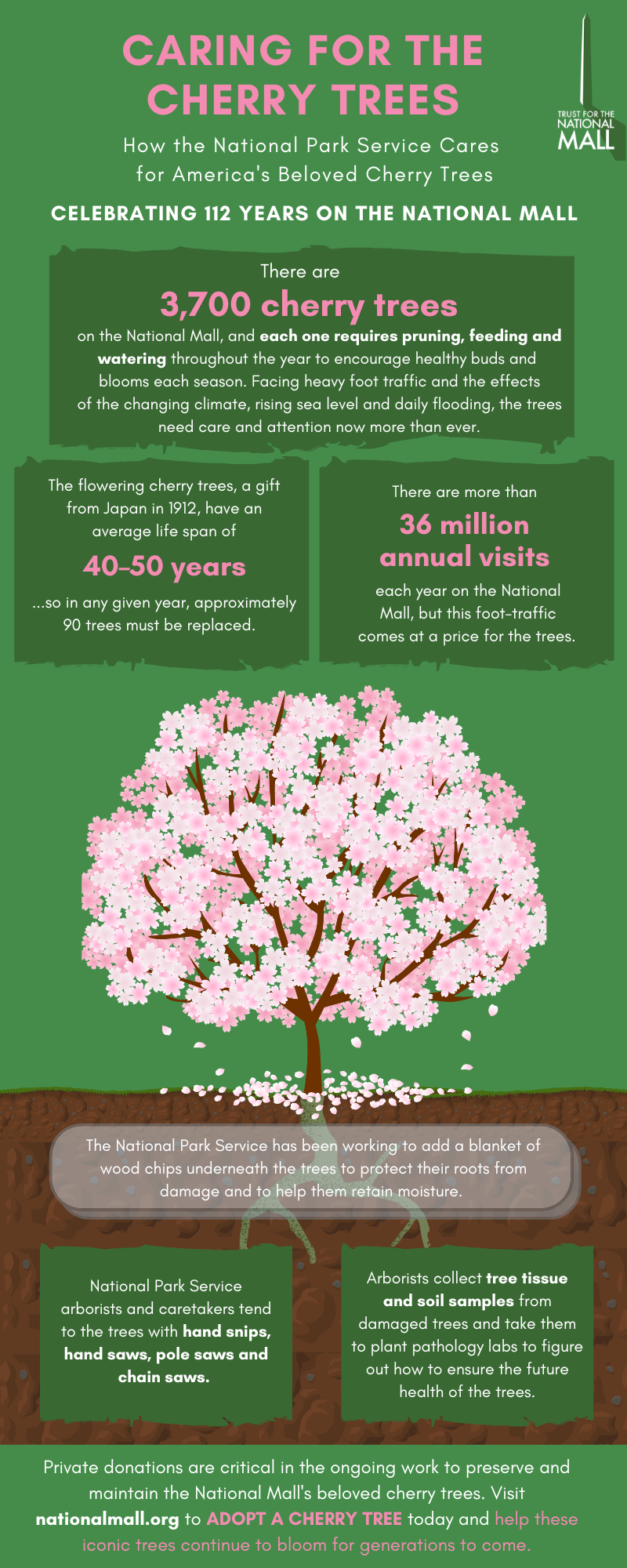 CARING FOR THE CHERRY TREES

TRUST FOR THE NATIONAL MALL

How the National Park Service Cares for America's Beloved Cherry Trees

CELEBRATING 112 YEARS ON THE NATIONAL MALL

There are
3,700 cherry trees
on the National Mall, and each one requires pruning, feeding and watering throughout the year to encourage healthy buds and blooms each season. Facing heavy foot traffic and the effects of the changing climate, rising sea level and daily flooding, the trees need care and attention now more than ever.

The flowering cherry trees, a gift from Japan in 1912, have an average life span of
40-50 years
...so in any given year, approximately 90 trees must be replaced.

There are more than
36 million annual visits
each year on the National Mall, but this foot-traffic comes at a price for the trees.

The National Park Service has been working to add a blanket of wood chips underneath the trees to protect their roots from damage and to help them retain moisture.

National Park Service arborists and caretakers tend to the trees with hand snips, hand saws, pole saws and chain saws.

Arborists collect tree tissue and soil samples from damaged trees and take them to plant pathology labs to figure out how to ensure the future health of the trees.

Private donations are critical in the ongoing work to preserve and maintain the National Mall's beloved cherry trees. Visit nationalmall.org to ADOPT A CHERRY TREE today and help these iconic trees continue to bloom for generations to come.