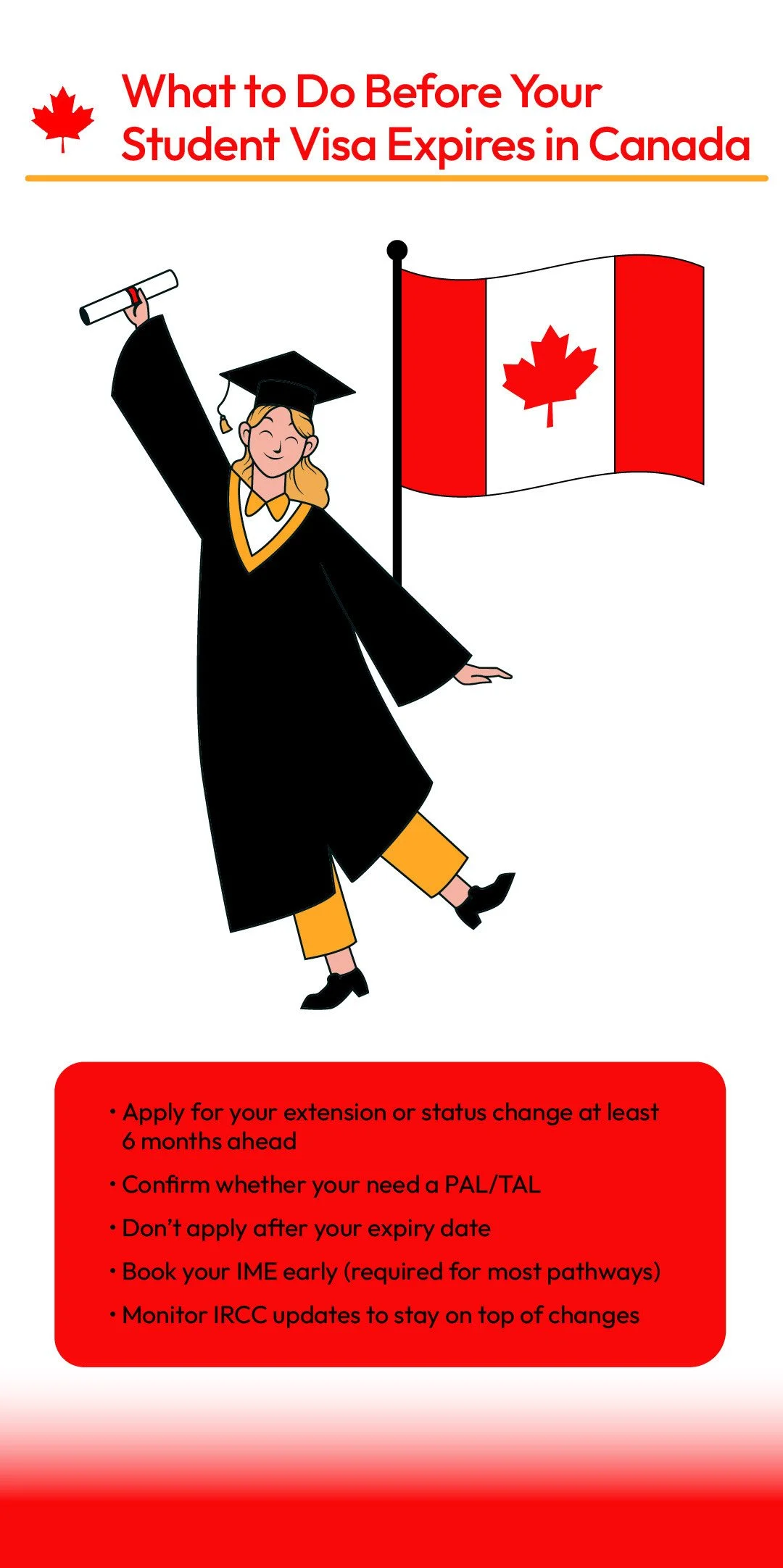 What to Do Before Your Student Visa Expires in Canada

• Apply for your extension or status change at least 6 months ahead
• Confirm whether your need a PAL/TAL
• Don't apply after your expiry date
• Book your IME early (required for most pathways)
• Monitor IRCC updates to stay on top of changes