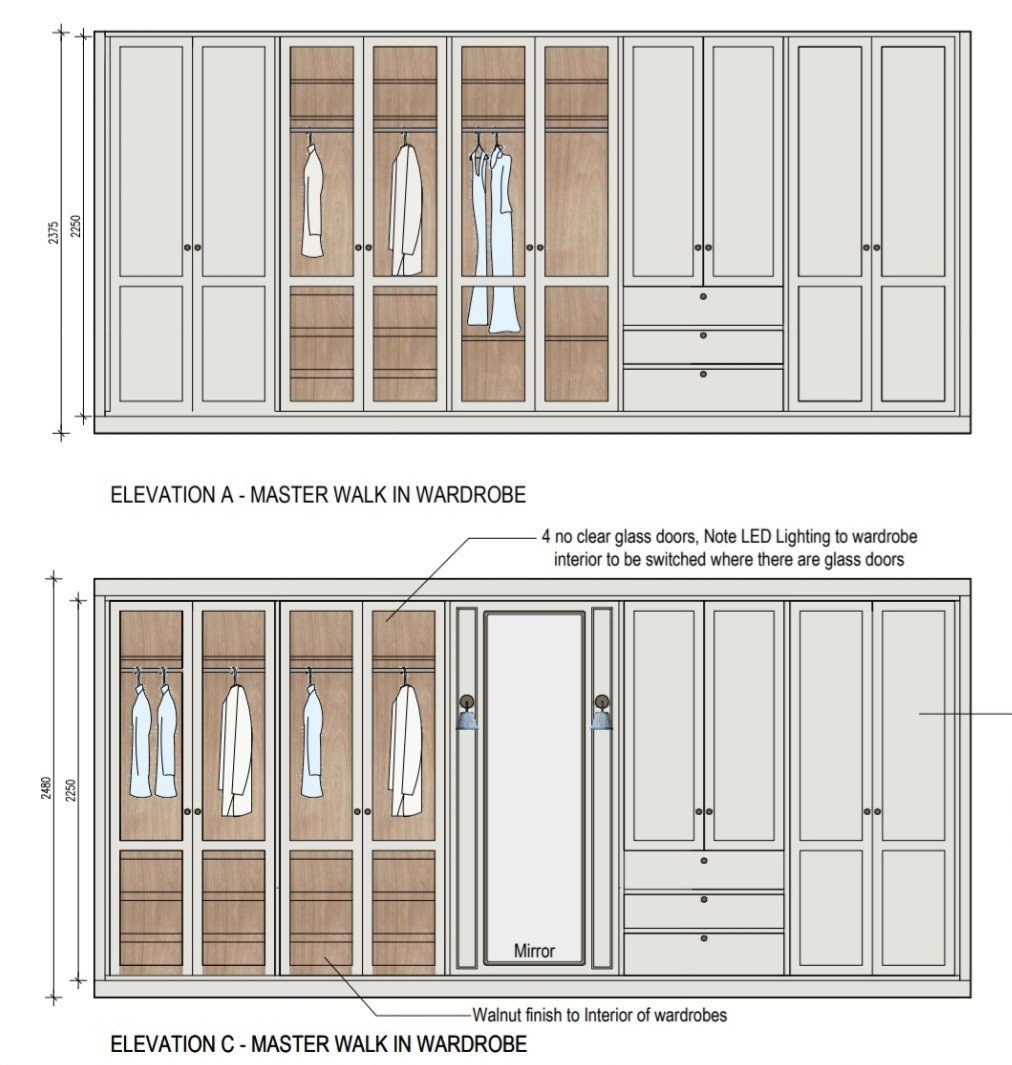 2375

2250

ELEVATION A - MASTER WALK IN WARDROBE

4 no clear glass doors, Note LED Lighting to wardrobe interior to be switched where there are glass doors

2480

2250

Mirror

Walnut finish to Interior of wardrobes

ELEVATION C - MASTER WALK IN WARDROBE