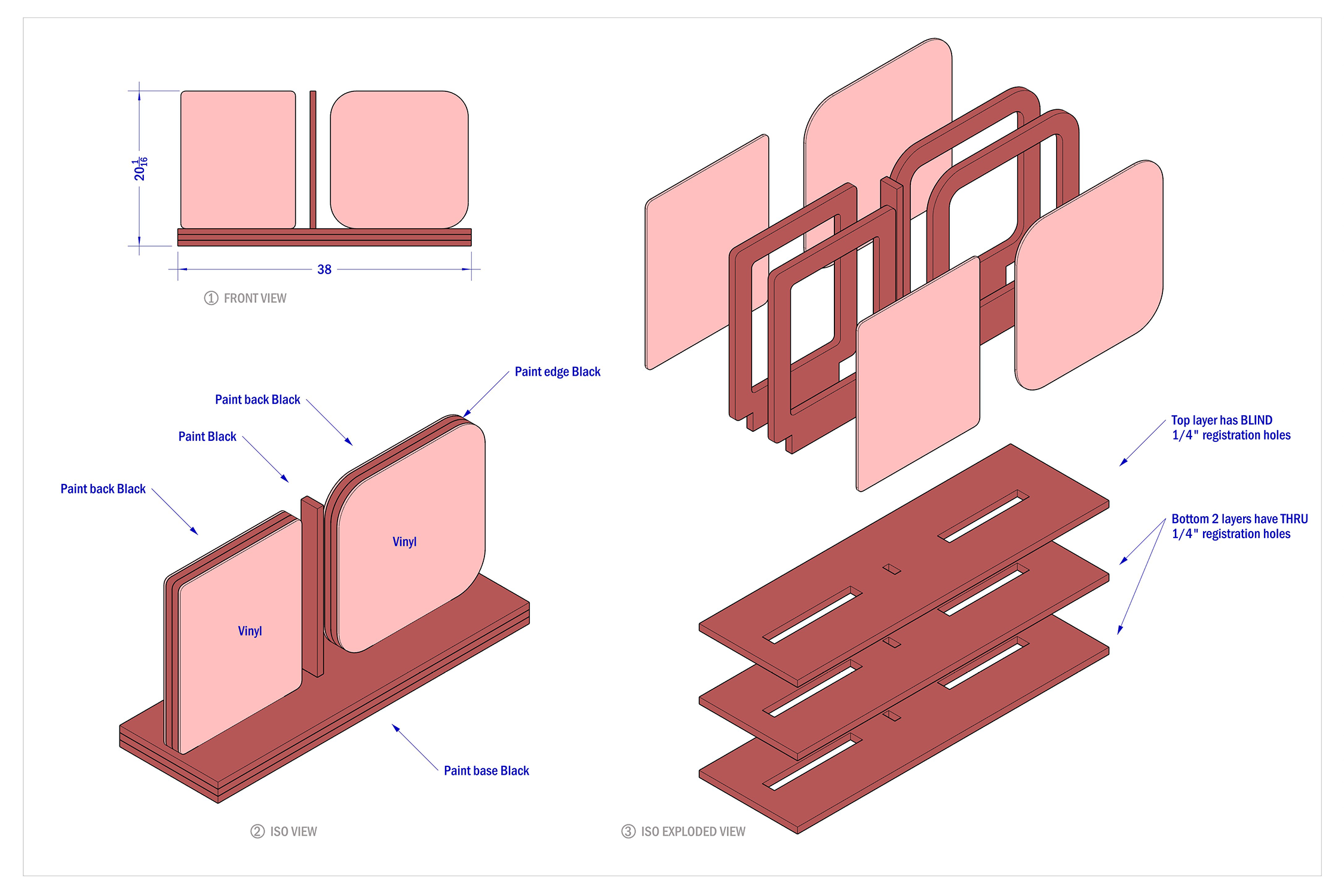 $20\frac{1}{16}$

38

① FRONT VIEW

Paint edge Black

Paint back Black

Paint Black

Paint back Black

Vinyl

Vinyl

Paint base Black

② ISO VIEW

Top layer has BLIND 1/4" registration holes

Bottom 2 layers have THRU 1/4" registration holes

③ ISO EXPLODED VIEW