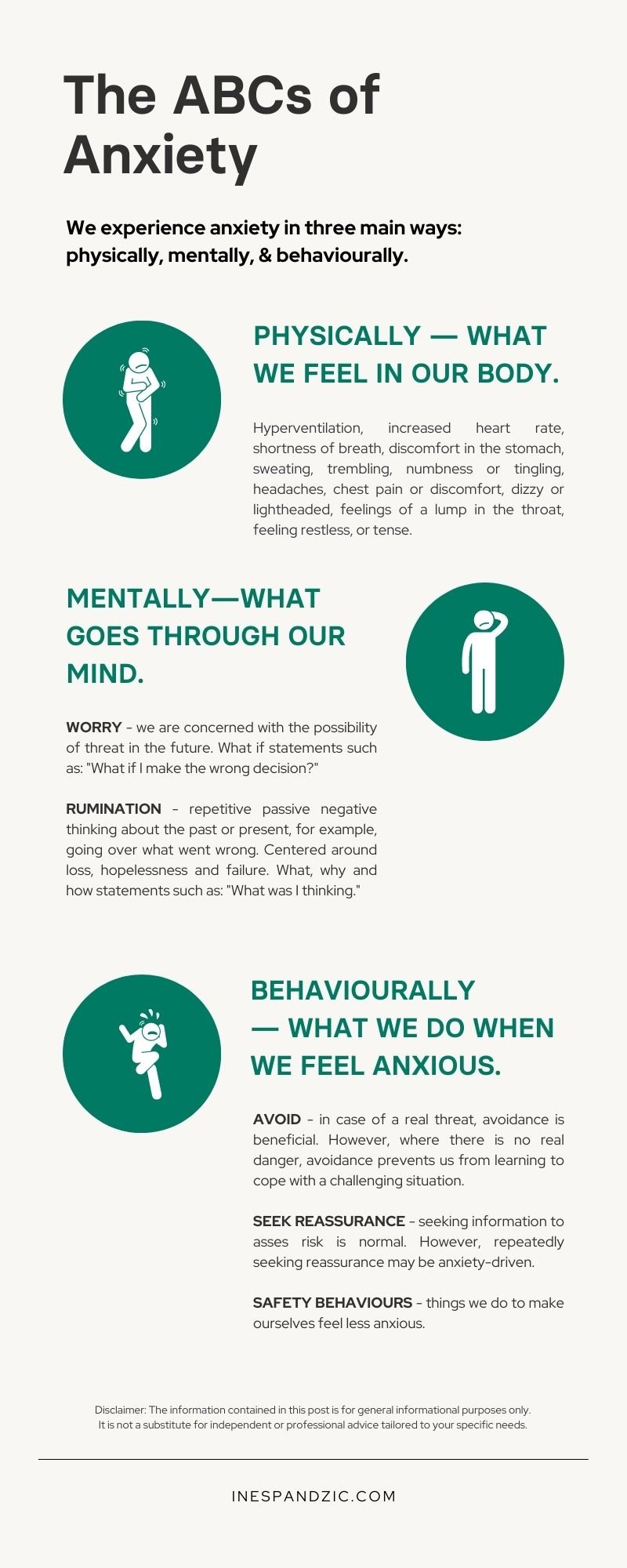 The ABCs of Anxiety

We experience anxiety in three main ways: physically, mentally, & behaviourally.

PHYSICALLY — WHAT WE FEEL IN OUR BODY.

Hyperventilation, increased heart rate, shortness of breath, discomfort in the stomach, sweating, trembling, numbness or tingling, headaches, chest pain or discomfort, dizzy or lightheaded, feelings of a lump in the throat, feeling restless, or tense.

MENTALLY—WHAT GOES THROUGH OUR MIND.

WORRY - we are concerned with the possibility of threat in the future. What if statements such as: "What if I make the wrong decision?"

RUMINATION - repetitive passive negative thinking about the past or present, for example, going over what went wrong. Centered around loss, hopelessness and failure. What, why and how statements such as: "What was I thinking."

BEHAVIOURALLY — WHAT WE DO WHEN WE FEEL ANXIOUS.

AVOID - in case of a real threat, avoidance is beneficial. However, where there is no real danger, avoidance prevents us from learning to cope with a challenging situation.

SEEK REASSURANCE - seeking information to asses risk is normal. However, repeatedly seeking reassurance may be anxiety-driven.

SAFETY BEHAVIOURS - things we do to make ourselves feel less anxious.

Disclaimer: The information contained in this post is for general informational purposes only. It is not a substitute for independent or professional advice tailored to your specific needs.

INESPANDZIC.COM