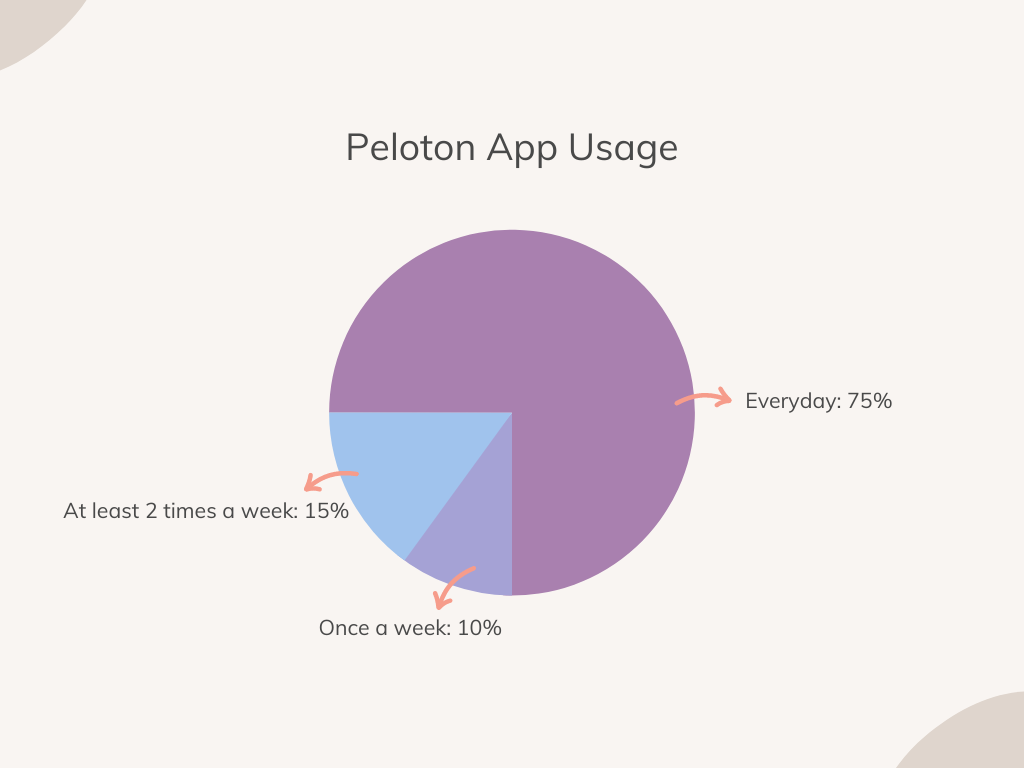 Peloton App Usage

Everyday: 75%

At least 2 times a week: 15%

Once a week: 10%