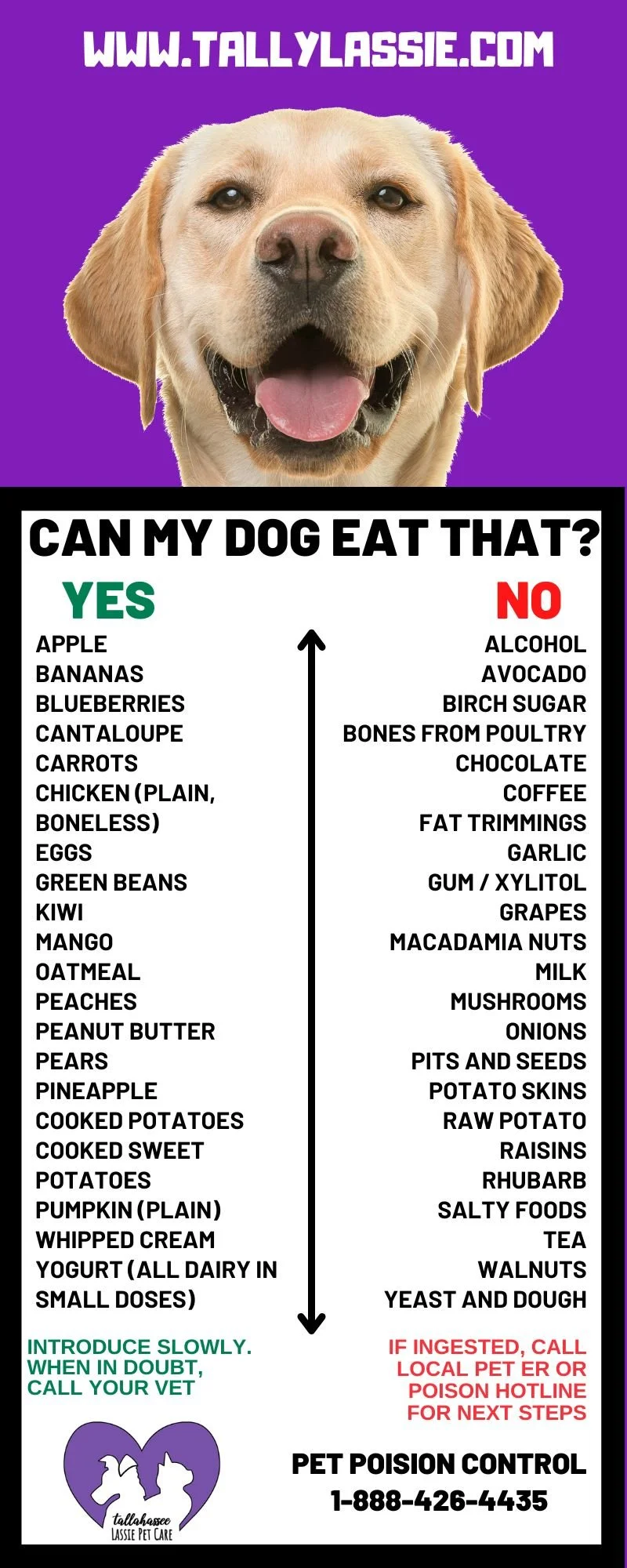 WWW.TALLYLASSIE.COM

CAN MY DOG EAT THAT?

YES

APPLE
BANANAS
BLUEBERRIES
CANTALOUPE
CARROTS
CHICKEN (PLAIN, BONELESS)
EGGS
GREEN BEANS
KIWI
MANGO
OATMEAL
PEACHES
PEANUT BUTTER
PEARS
PINEAPPLE
COOKED POTATOES
COOKED SWEET POTATOES
PUMPKIN (PLAIN)
WHIPPED CREAM
YOGURT (ALL DAIRY IN SMALL DOSES)

INTRODUCE SLOWLY. WHEN IN DOUBT, CALL YOUR VET

NO

ALCOHOL
AVOCADO
BIRCH SUGAR
BONES FROM POULTRY
CHOCOLATE
COFFEE
FAT TRIMMINGS
GARLIC
GUM / XYLITOL
GRAPES
MACADAMIA NUTS
MILK
MUSHROOMS
ONIONS
PITS AND SEEDS
POTATO SKINS
RAW POTATO
RAISINS
RHUBARB
SALTY FOODS
TEA
WALNUTS
YEAST AND DOUGH

IF INGESTED, CALL LOCAL PET ER OR POISON HOTLINE FOR NEXT STEPS

tallahassee LASSIE PET CARE

PET POISION CONTROL
1-888-426-4435