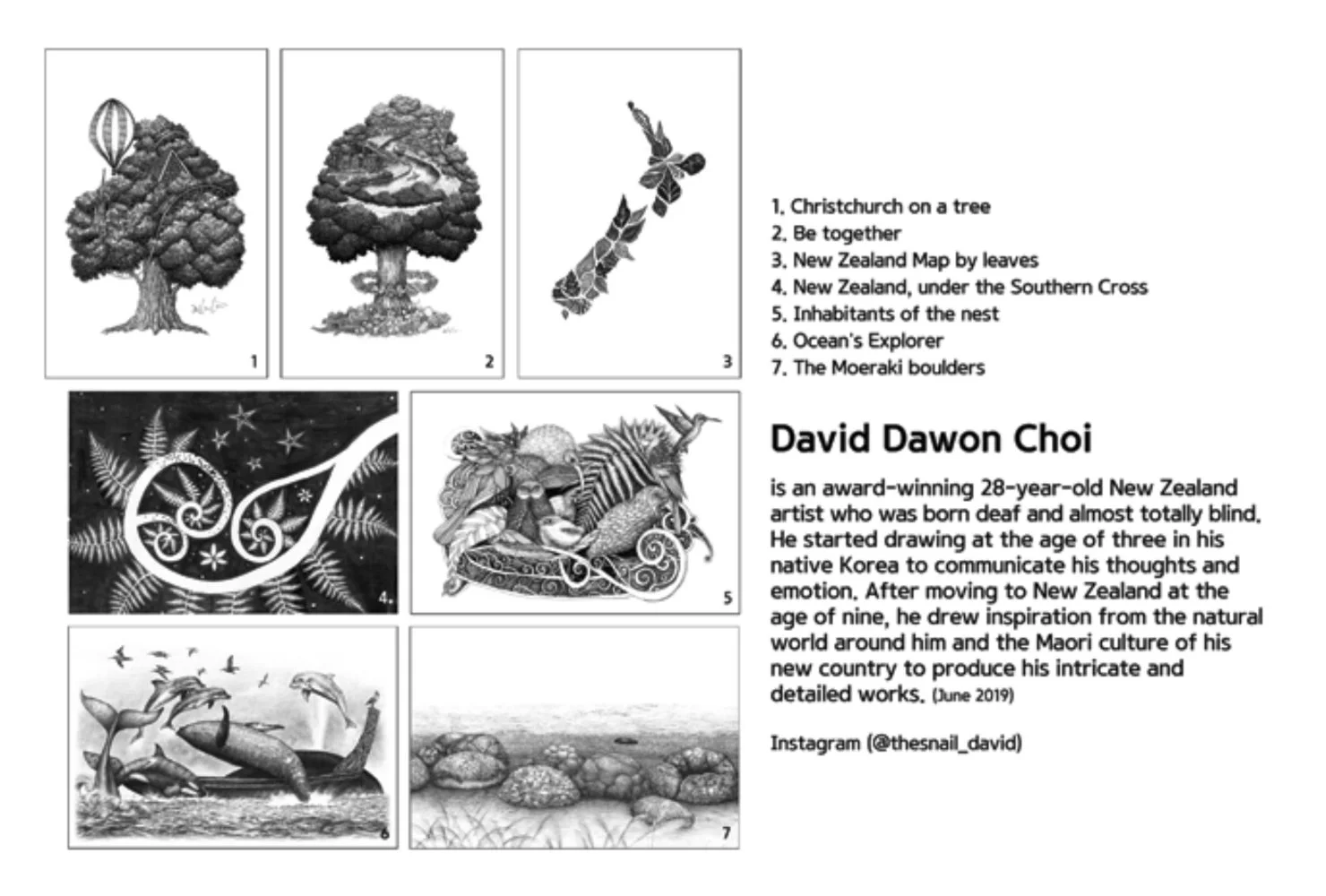 1

2

3

4.

5

6

7

1. Christchurch on a tree
2. Be together
3. New Zealand Map by leaves
4. New Zealand, under the Southern Cross
5. Inhabitants of the nest
6. Ocean's Explorer
7. The Moeraki boulders

David Dawon Choi

is an award-winning 28-year-old New Zealand artist who was born deaf and almost totally blind. He started drawing at the age of three in his native Korea to communicate his thoughts and emotion. After moving to New Zealand at the age of nine, he drew inspiration from the natural world around him and the Maori culture of his new country to produce his intricate and detailed works. (June 2019)

Instagram (@thesnail_david)