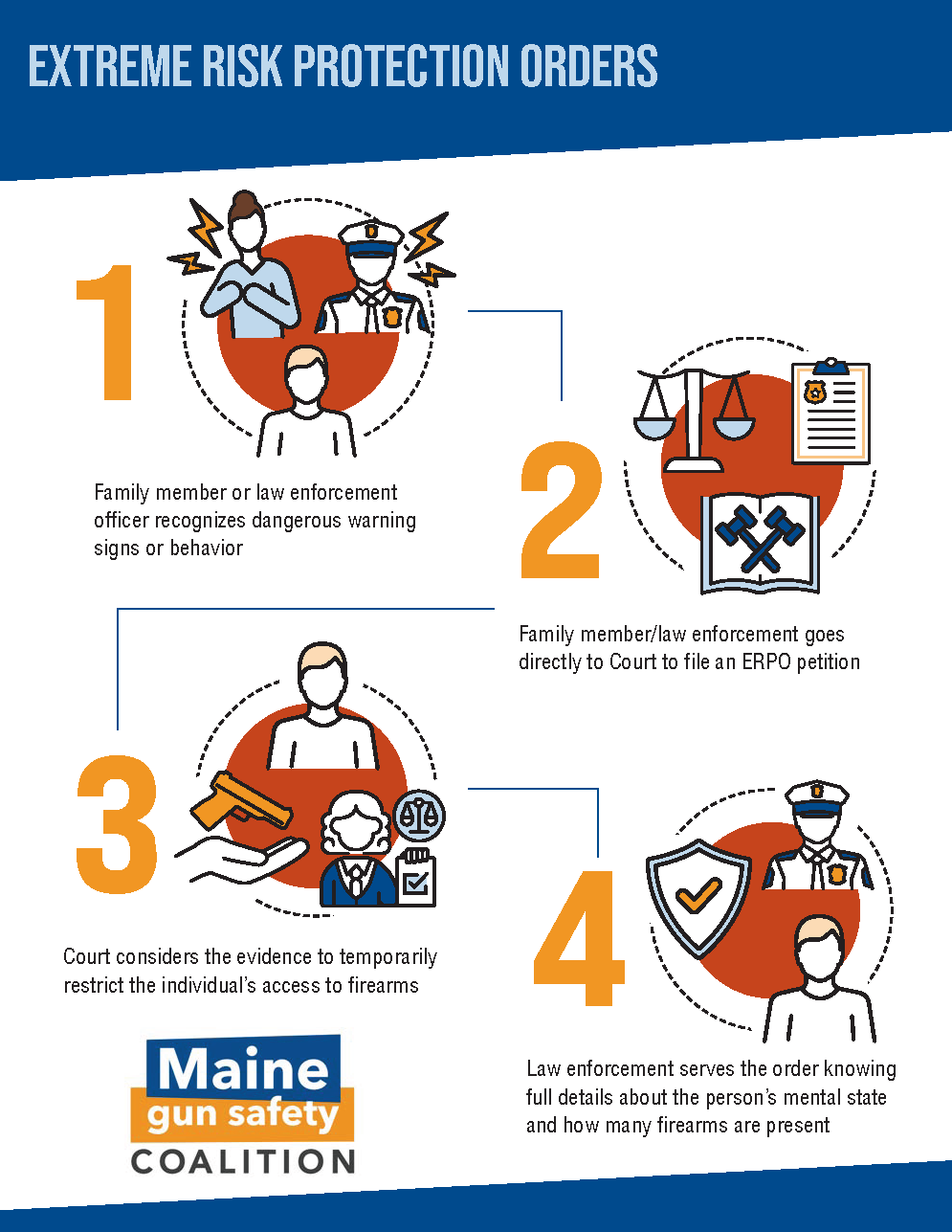 EXTREME RISK PROTECTION ORDERS

1

Family member or law enforcement officer recognizes dangerous warning signs or behavior

2

Family member/law enforcement goes directly to Court to file an ERPO petition

3

Court considers the evidence to temporarily restrict the individual's access to firearms

4

Law enforcement serves the order knowing full details about the person's mental state and how many firearms are present

Maine gun safety COALITION