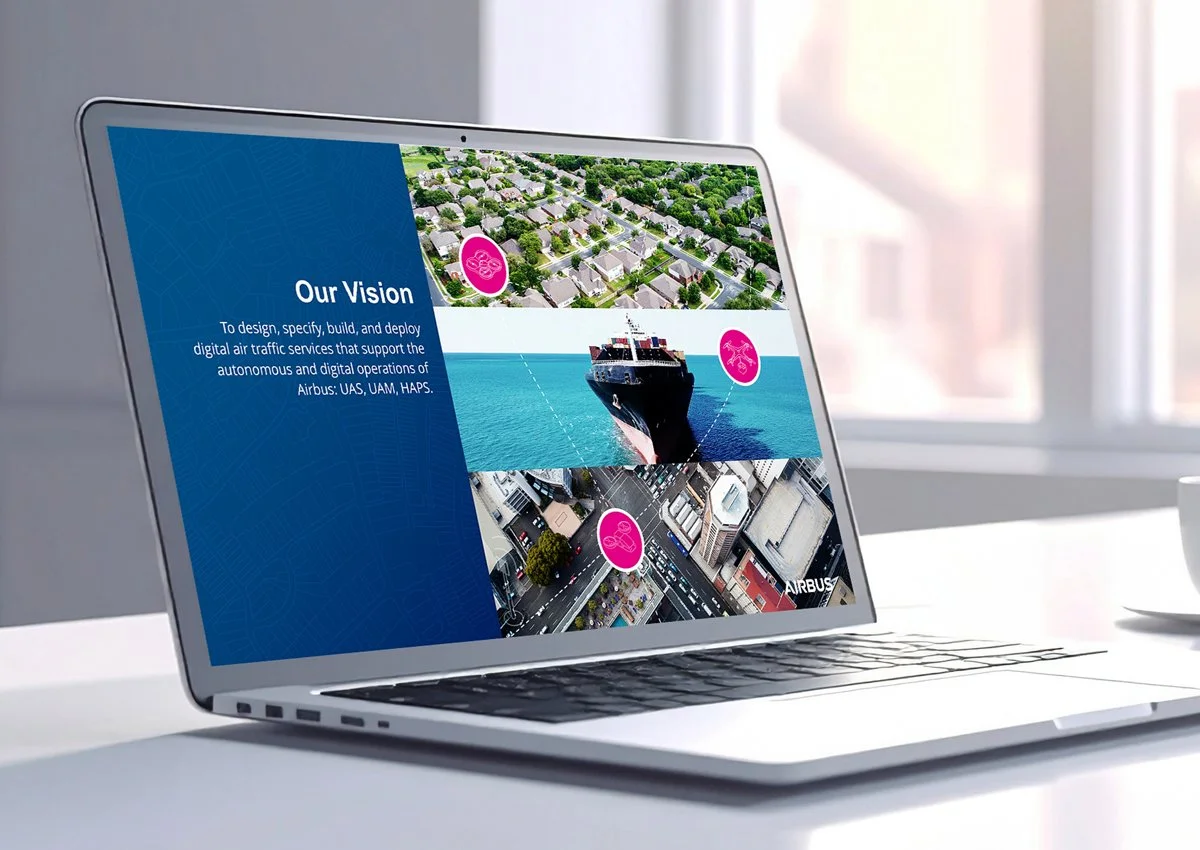 Our Vision

To design, specify, build, and deploy digital air traffic services that support the autonomous and digital operations of Airbus: UAS, UAM, HAPS.

AIRBUS