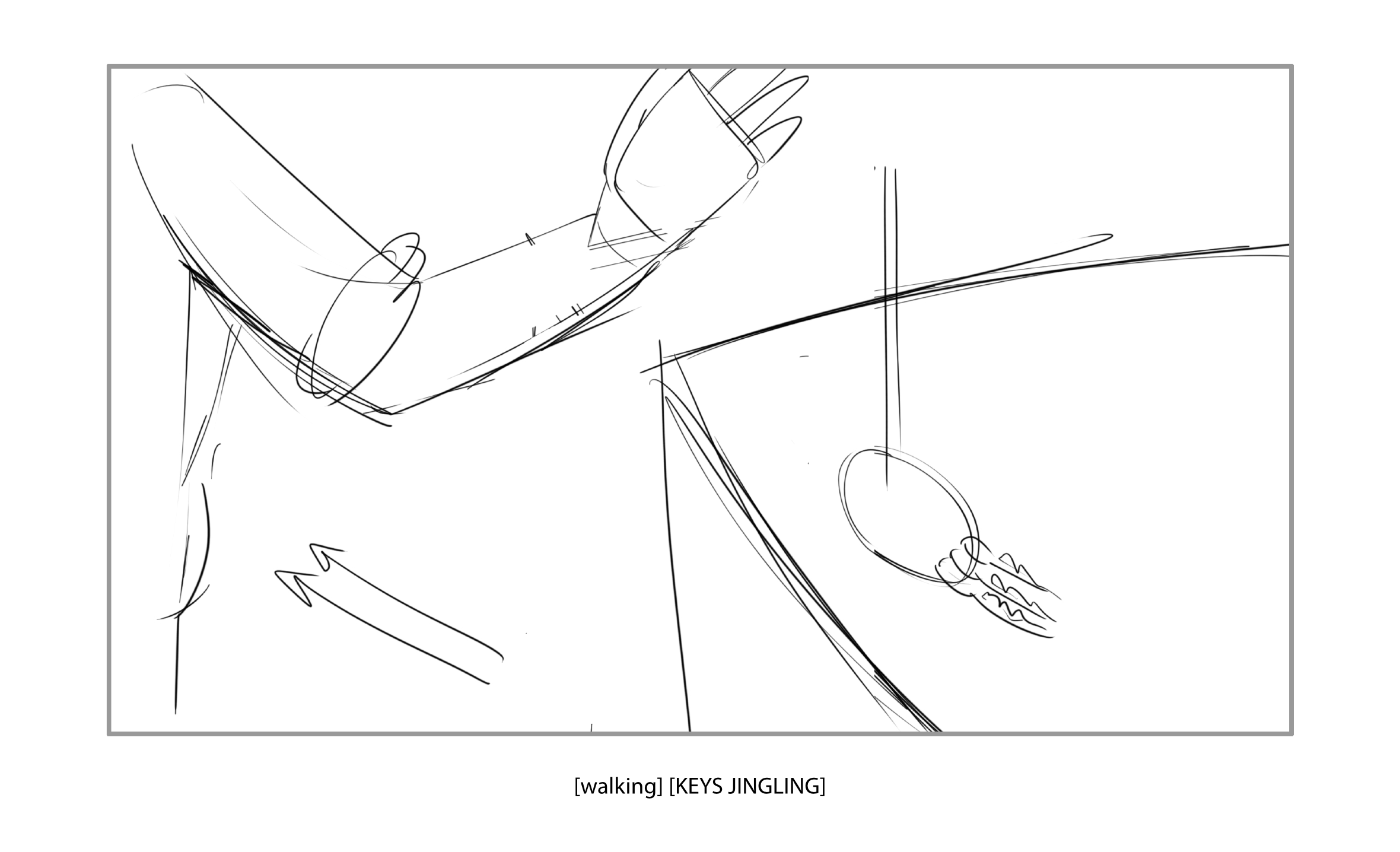 [walking] [KEYS JINGLING]