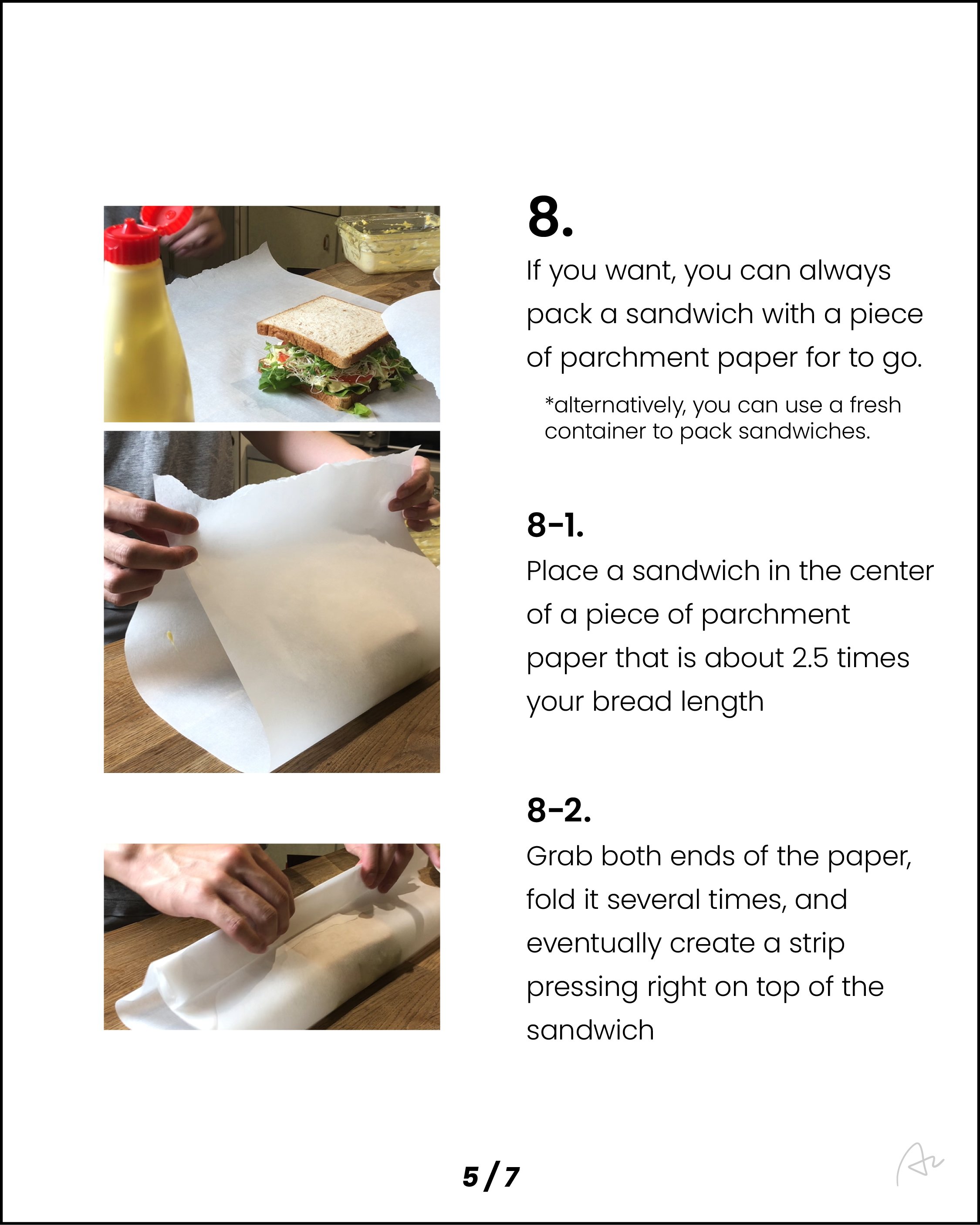 8.

If you want, you can always pack a sandwich with a piece of parchment paper for to go.

*alternatively, you can use a fresh container to pack sandwiches.

8-1.

Place a sandwich in the center of a piece of parchment paper that is about 2.5 times your bread length

8-2.

Grab both ends of the paper, fold it several times, and eventually create a strip pressing right on top of the sandwich

5 / 7