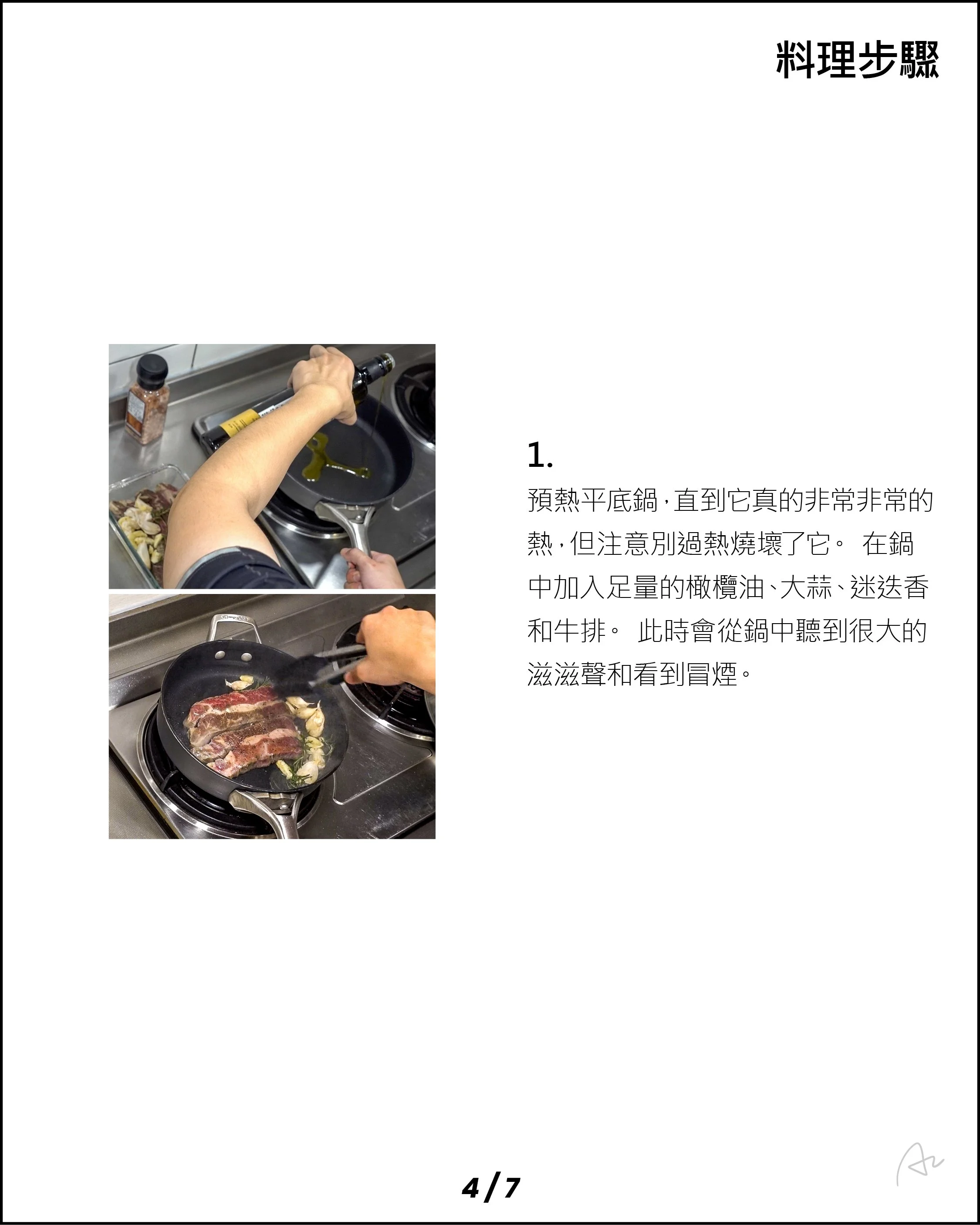 料理步驟

1.

預熱平底鍋，直到它真的非常非常的熱，但注意別過熱燒壞了它。 在鍋中加入足量的橄欖油、大蒜、迷迭香和牛排。 此時會從鍋中聽到很大的滋滋聲和看到冒煙。

4/7