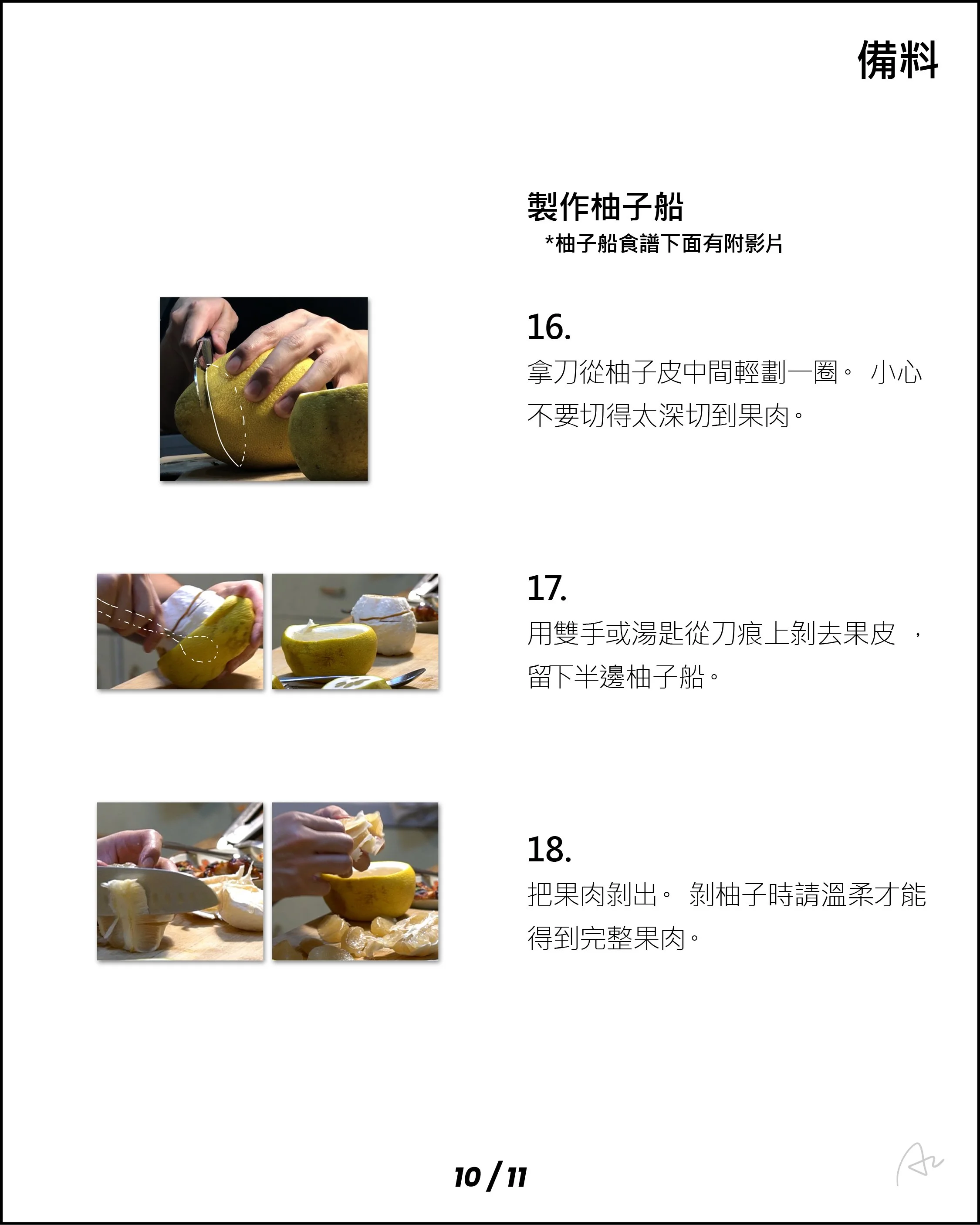 備料

製作柚子船
*柚子船食譜下面有附影片

16.
拿刀從柚子皮中間輕劃一圈。 小心不要切得太深切到果肉。

17.
用雙手或湯匙從刀痕上剝去果皮 ，留下半邊柚子船。

18.
把果肉剝出。 剝柚子時請溫柔才能得到完整果肉。

10 / 11