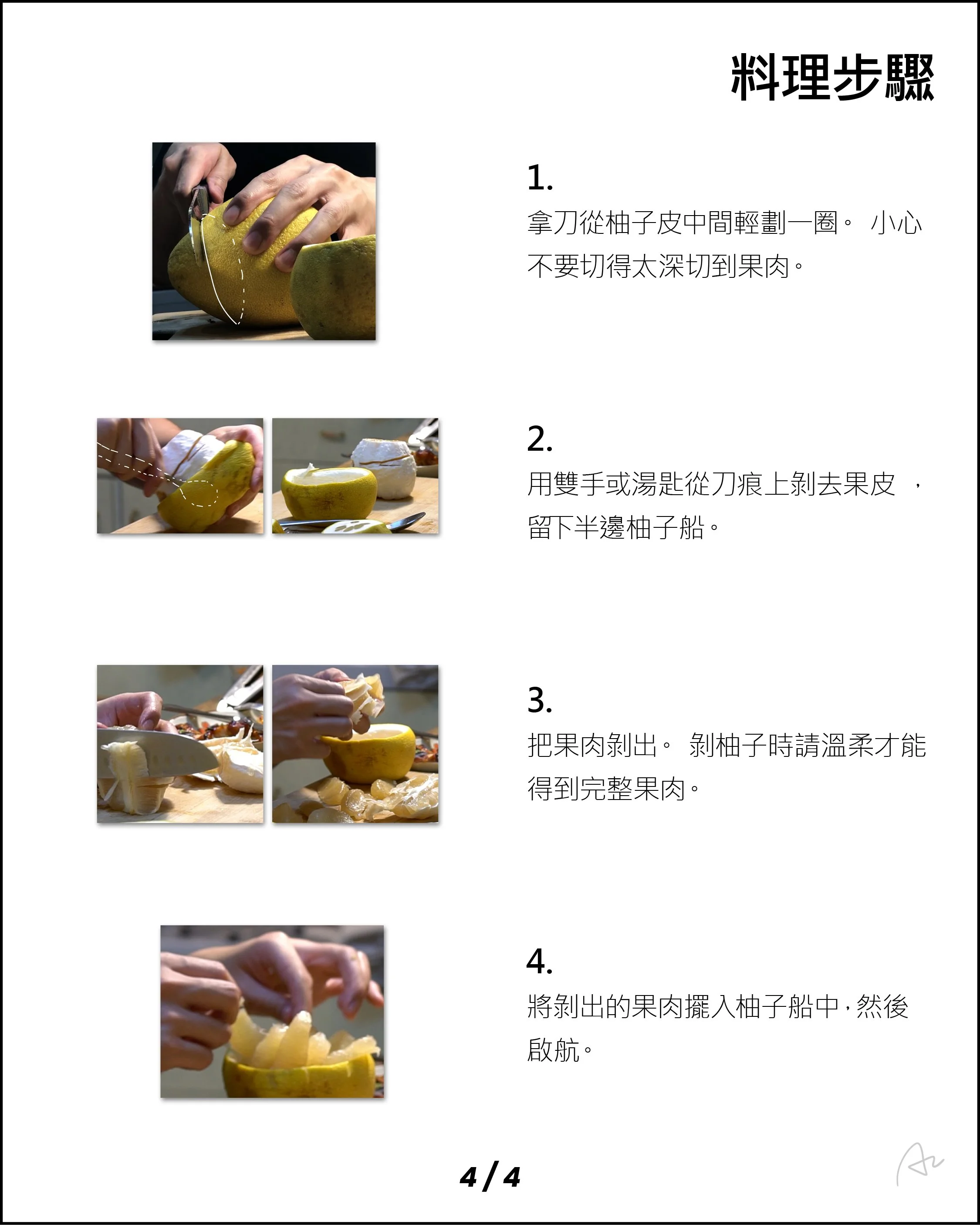 料理步驟

1.
拿刀從柚子皮中間輕劃一圈。 小心不要切得太深切到果肉。

2.
用雙手或湯匙從刀痕上剝去果皮 ，留下半邊柚子船。

3.
把果肉剝出。 剝柚子時請溫柔才能得到完整果肉。

4.
將剝出的果肉擺入柚子船中，然後啟航。

4 / 4