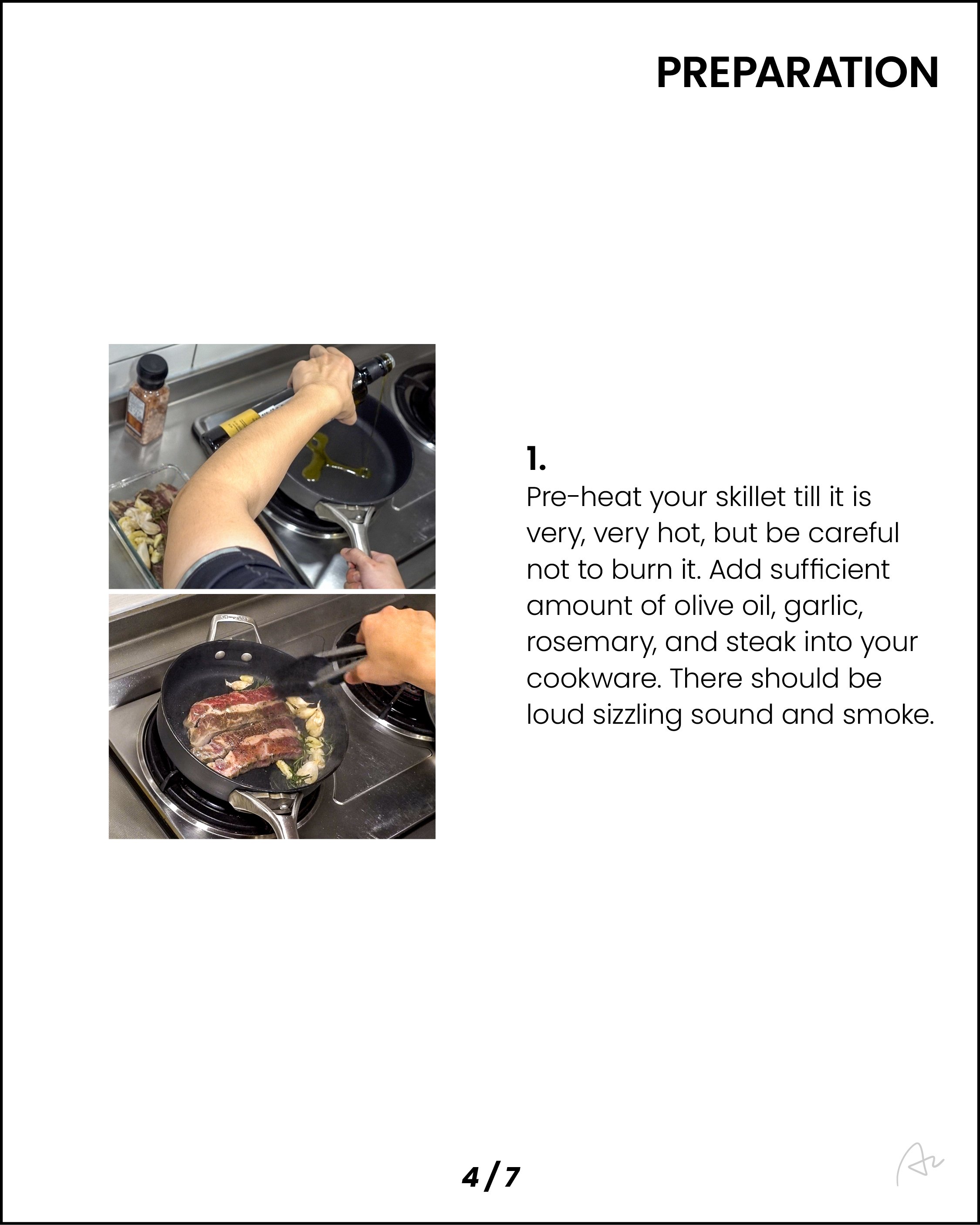 PREPARATION

1.
Pre-heat your skillet till it is very, very hot, but be careful not to burn it. Add sufficient amount of olive oil, garlic, rosemary, and steak into your cookware. There should be loud sizzling sound and smoke.

4/7