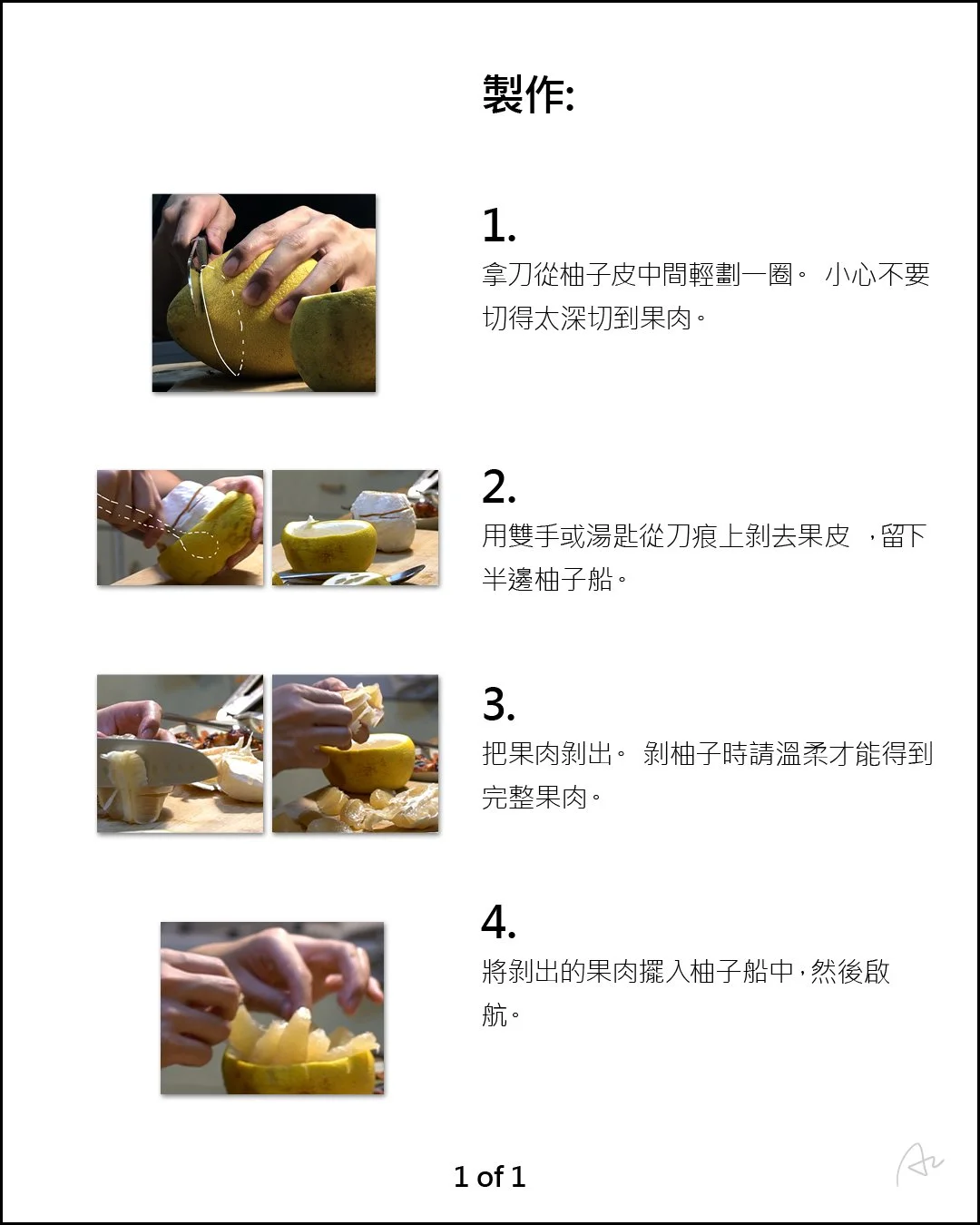 製作:

1.
拿刀從柚子皮中間輕劃一圈。 小心不要切得太深切到果肉。

2.
用雙手或湯匙從刀痕上剝去果皮 ,留下半邊柚子船。

3.
把果肉剝出。 剝柚子時請溫柔才能得到完整果肉。

4.
將剝出的果肉擺入柚子船中,然後啟航。

1 of 1