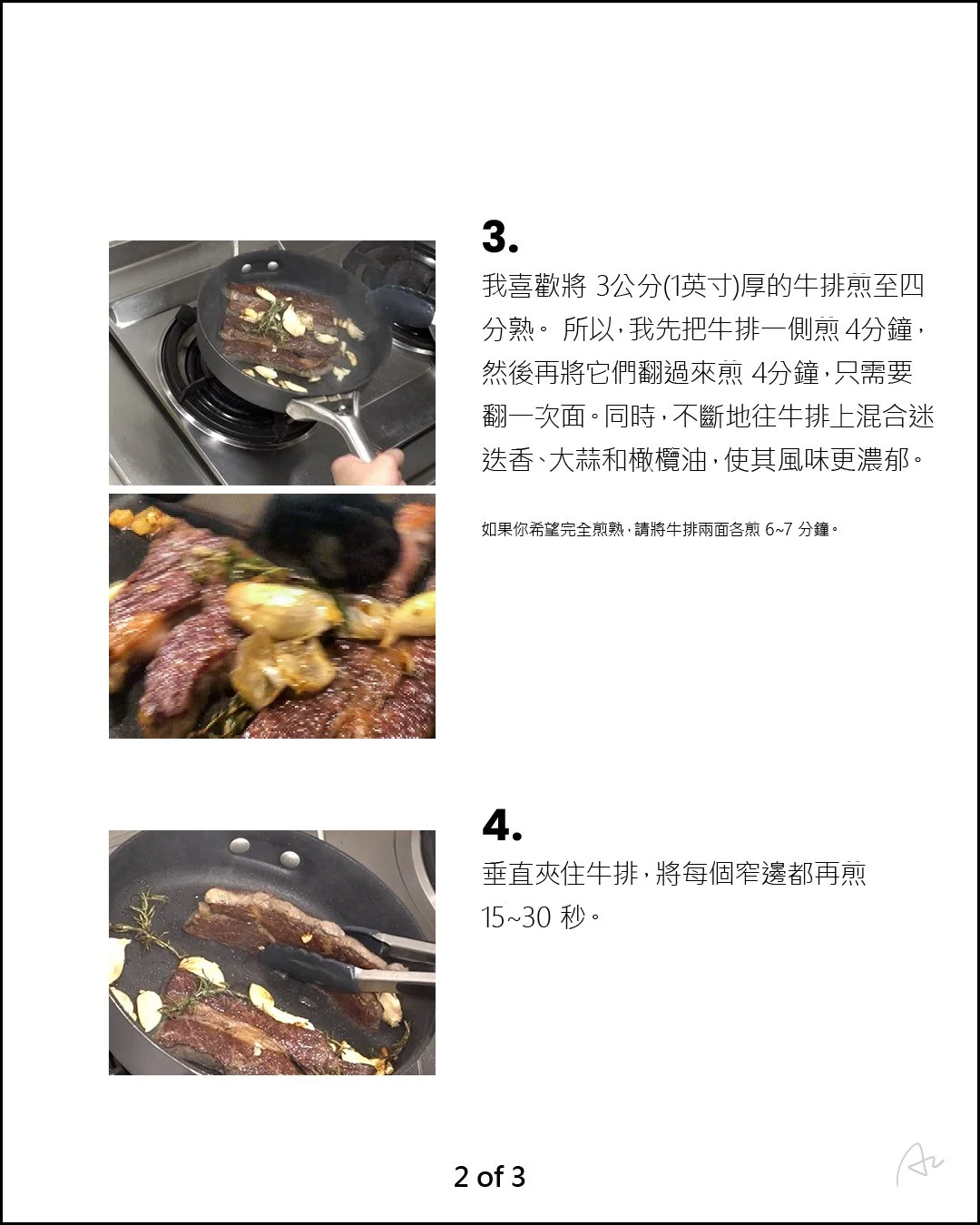 3.

我喜歡將 3公分(1英寸)厚的牛排煎至四分熟。 所以,我先把牛排一側煎 4分鐘,然後再將它們翻過來煎 4分鐘,只需要翻一次面。同時,不斷地往牛排上混合迷迭香、大蒜和橄欖油,使其風味更濃郁。

如果你希望完全煎熟,請將牛排兩面各煎 6~7 分鐘。

4.

垂直夾住牛排,將每個窄邊都再煎 15~30 秒。

2 of 3