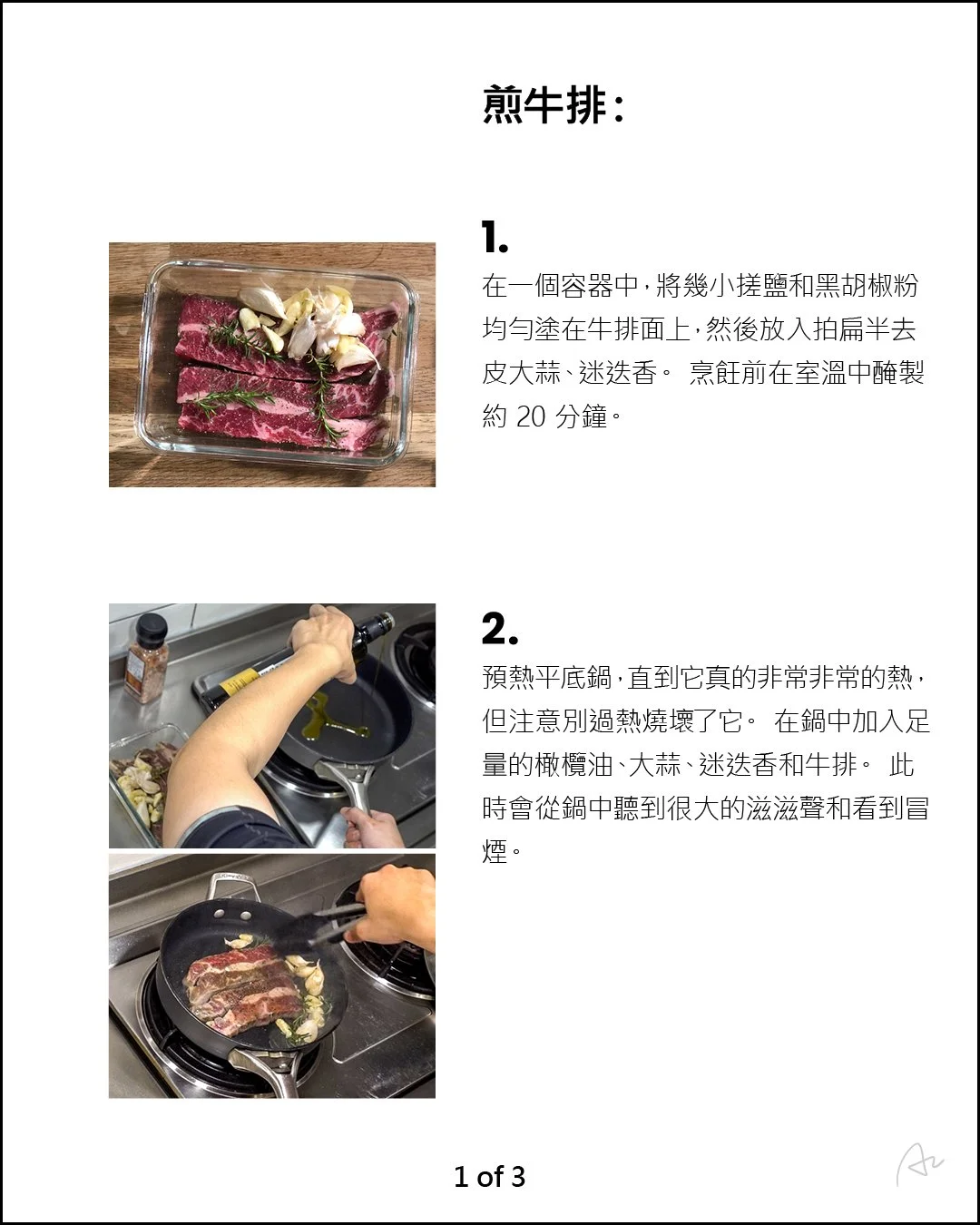 煎牛排：

1.

在一個容器中，將幾小搓鹽和黑胡椒粉均勻塗在牛排面上，然後放入拍扁半去皮大蒜、迷迭香。 烹飪前在室溫中醃製約 20 分鐘。

2.

預熱平底鍋，直到它真的非常非常的熱，但注意別過熱燒壞了它。 在鍋中加入足量的橄欖油、大蒜、迷迭香和牛排。 此時會從鍋中聽到很大的滋滋聲和看到冒煙。

1 of 3