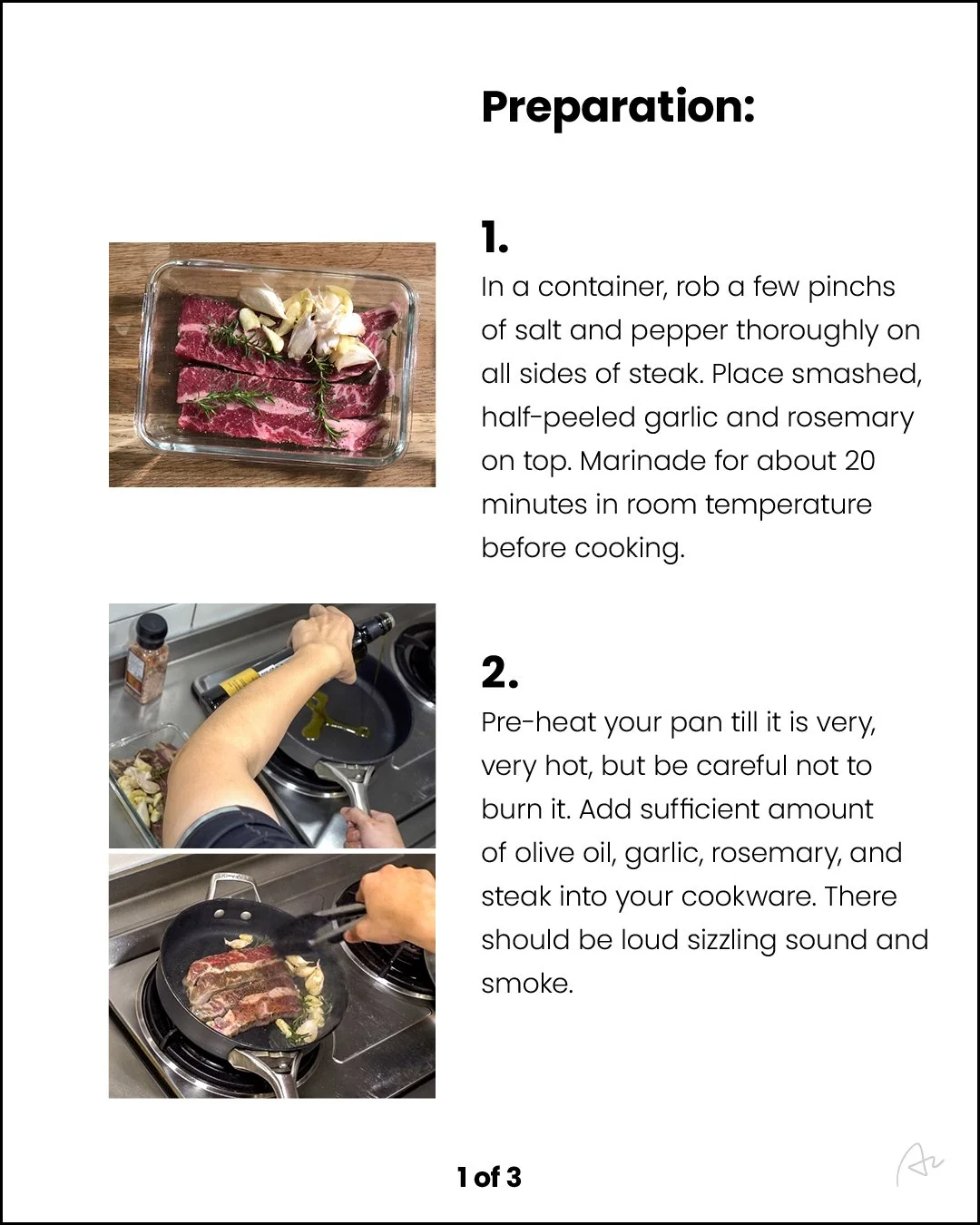 Preparation:

1.
In a container, rob a few pinchs of salt and pepper thoroughly on all sides of steak. Place smashed, half-peeled garlic and rosemary on top. Marinade for about 20 minutes in room temperature before cooking.

2.
Pre-heat your pan till it is very, very hot, but be careful not to burn it. Add sufficient amount of olive oil, garlic, rosemary, and steak into your cookware. There should be loud sizzling sound and smoke.

1 of 3