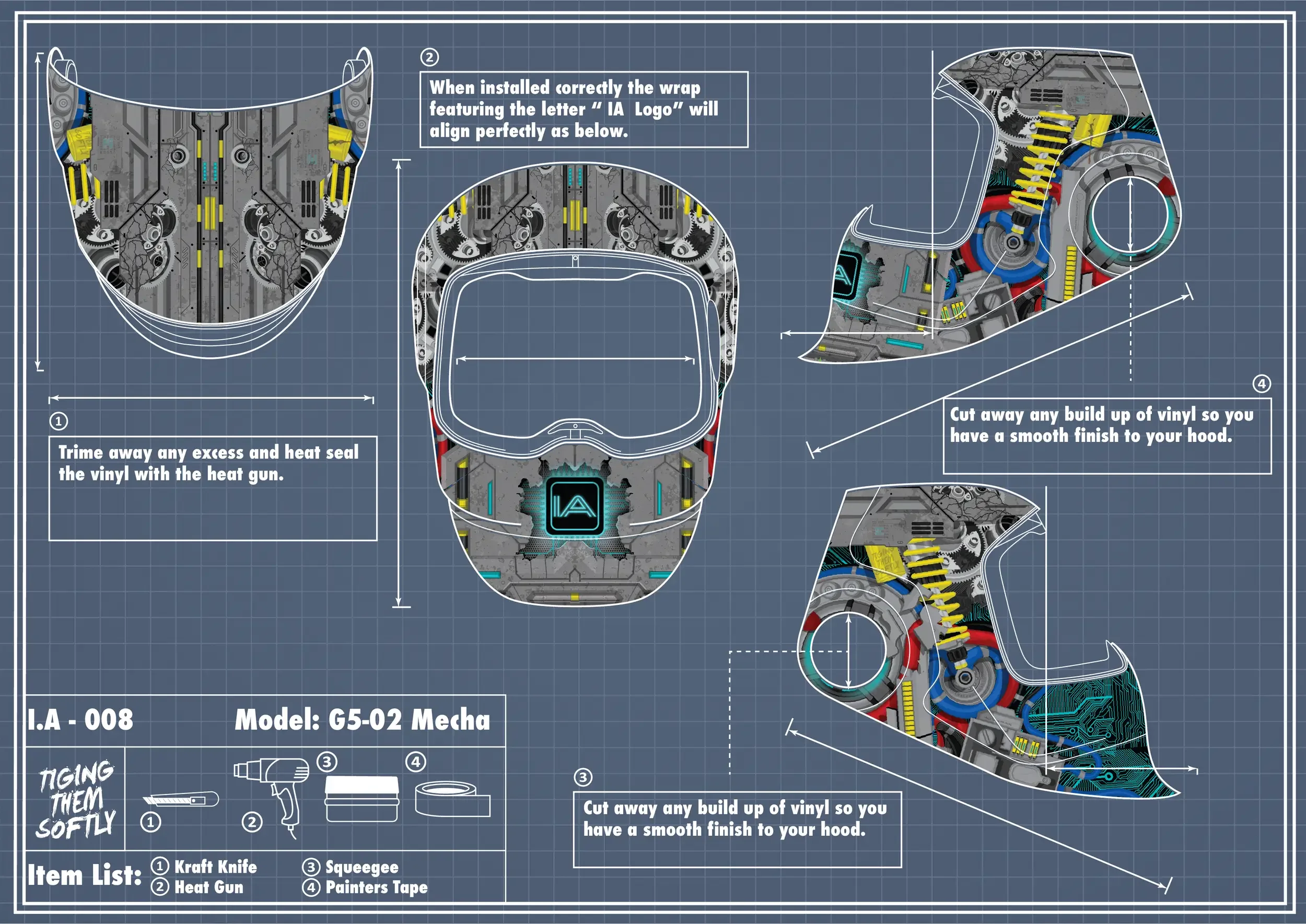 ②
When installed correctly the wrap featuring the letter " IA Logo" will align perfectly as below.

①
Trime away any excess and heat seal the vinyl with the heat gun.

IA

④
Cut away any build up of vinyl so you have a smooth finish to your hood.

③
Cut away any build up of vinyl so you have a smooth finish to your hood.

I.A - 008

Model: G5-02 Mecha

TIGING THEM SOFTLY

① ② ③ ④

Item List: ① Kraft Knife ② Heat Gun ③ Squeegee ④ Painters Tape