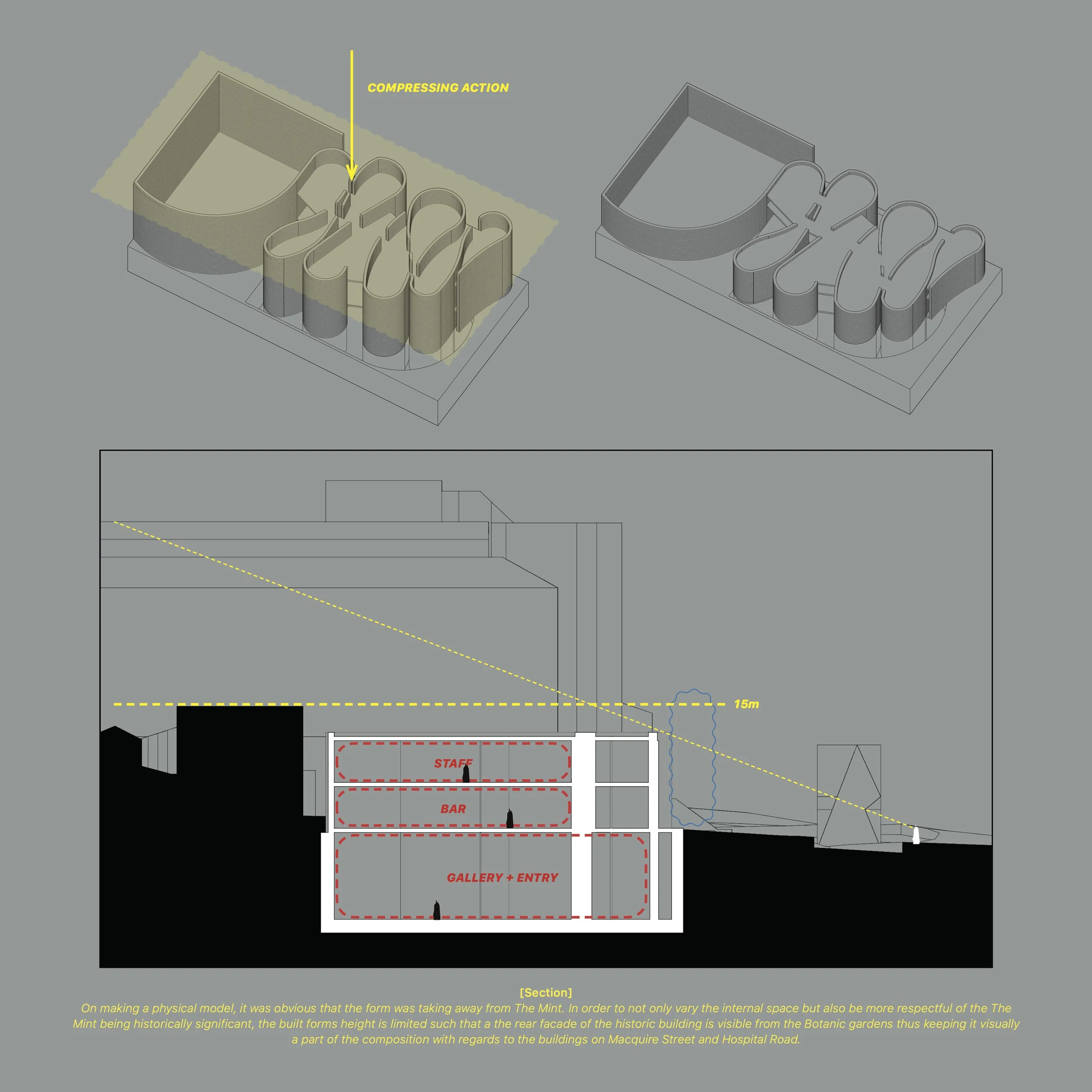 COMPRESSING ACTION

15m

STAFF

BAR

GALLERY + ENTRY

[Section]
On making a physical model, it was obvious that the form was taking away from The Mint. In order to not only vary the internal space but also be more respectful of the The Mint being historically significant, the built forms height is limited such that a the rear facade of the historic building is visible from the Botanic gardens thus keeping it visually a part of the composition with regards to the buildings on Macquire Street and Hospital Road.